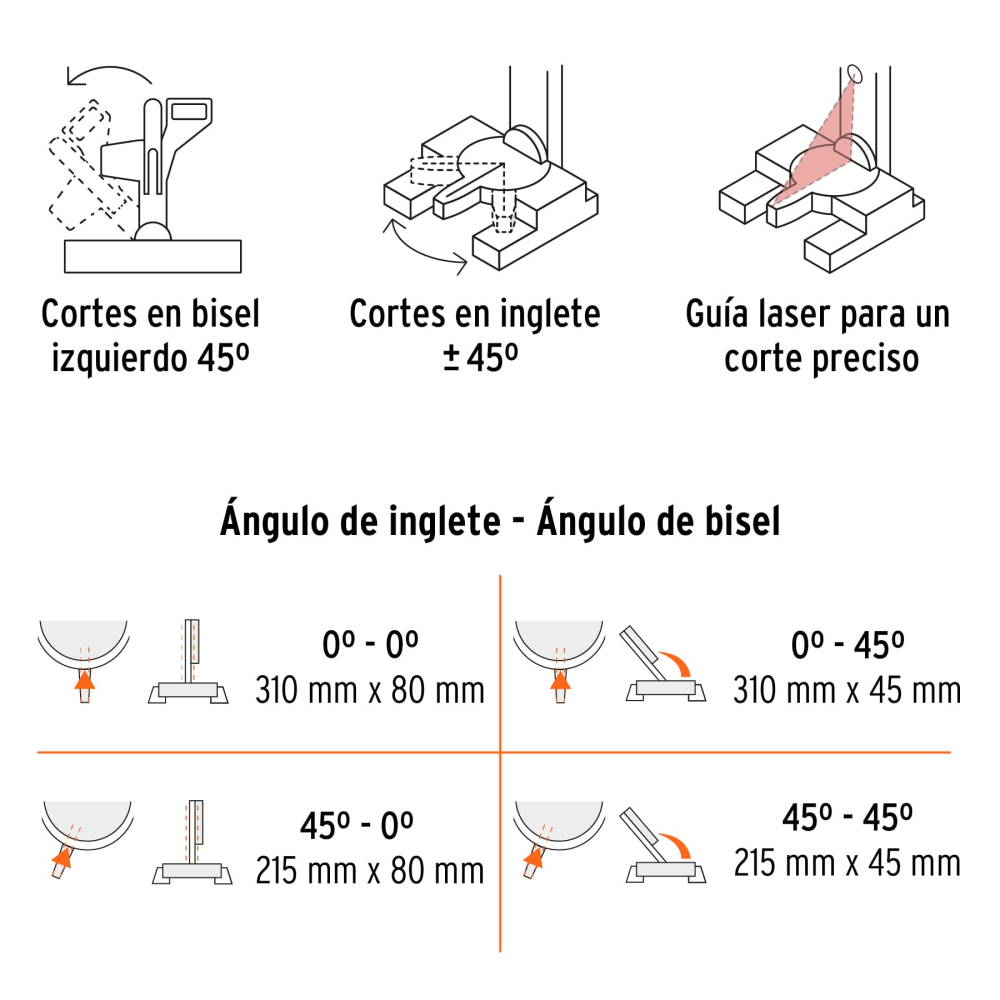 Cortes en bisel izquierdo 45º

Cortes en inglete ± 45º

Guía laser para un corte preciso

Ángulo de inglete - Ángulo de bisel

0º - 0º
310 mm x 80 mm

0º - 45º
310 mm x 45 mm

45º - 0º
215 mm x 80 mm

45º - 45º
215 mm x 45 mm