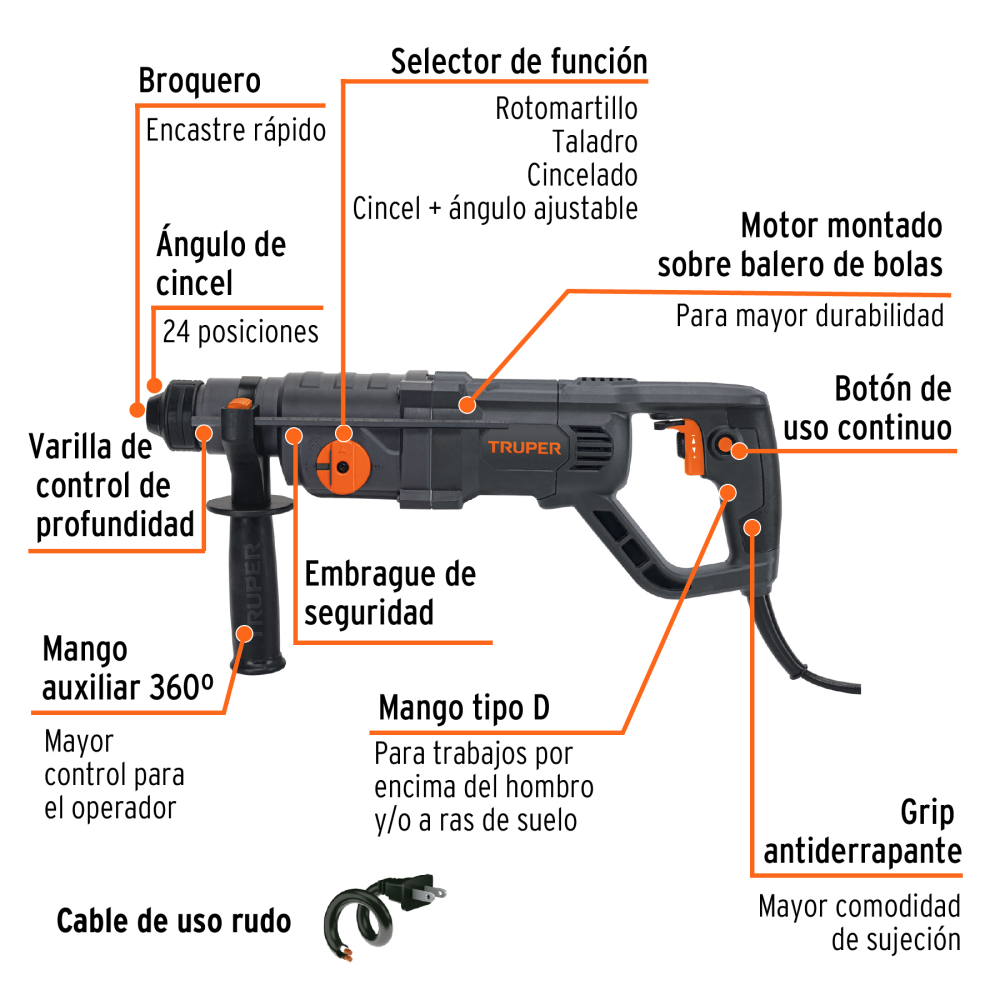 Broquero

Encastre rápido

Selector de función

Rotomartillo
Taladro
Cincelado
Cincel + ángulo ajustable

Ángulo de cincel

24 posiciones

Motor montado sobre balero de bolas

Para mayor durabilidad

Botón de uso continuo

Varilla de control de profundidad

TRUPER

TRUPER

Embrague de seguridad

Mango auxiliar 360º

Mayor control para el operador

Mango tipo D

Para trabajos por encima del hombro y/o a ras de suelo

Grip antiderrapante

Mayor comodidad de sujeción

Cable de uso rudo