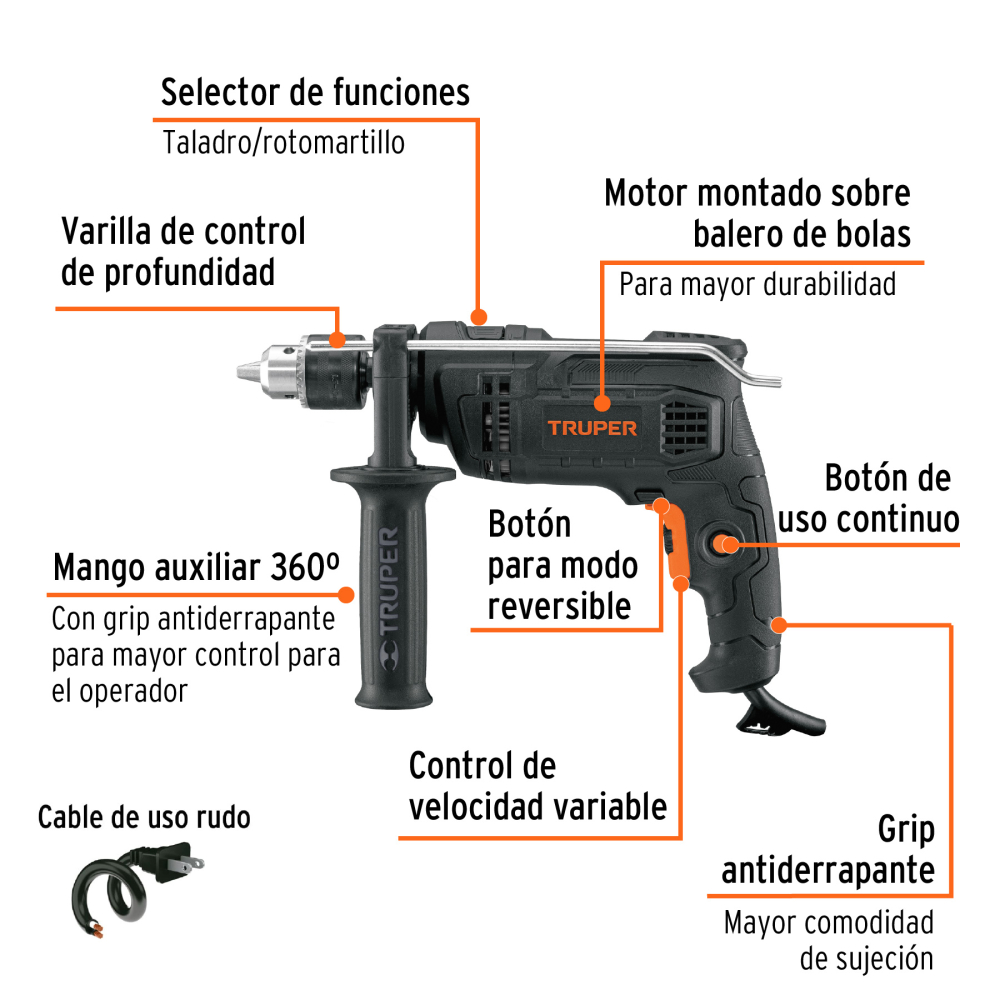 Selector de funciones
Taladro/rotomartillo

Varilla de control de profundidad

Motor montado sobre balero de bolas
Para mayor durabilidad

TRUPER

Botón de uso continuo

Botón para modo reversible

Mango auxiliar 360º
Con grip antiderrapante para mayor control para el operador

TRUPER

Control de velocidad variable

Cable de uso rudo

Grip antiderrapante
Mayor comodidad de sujeción