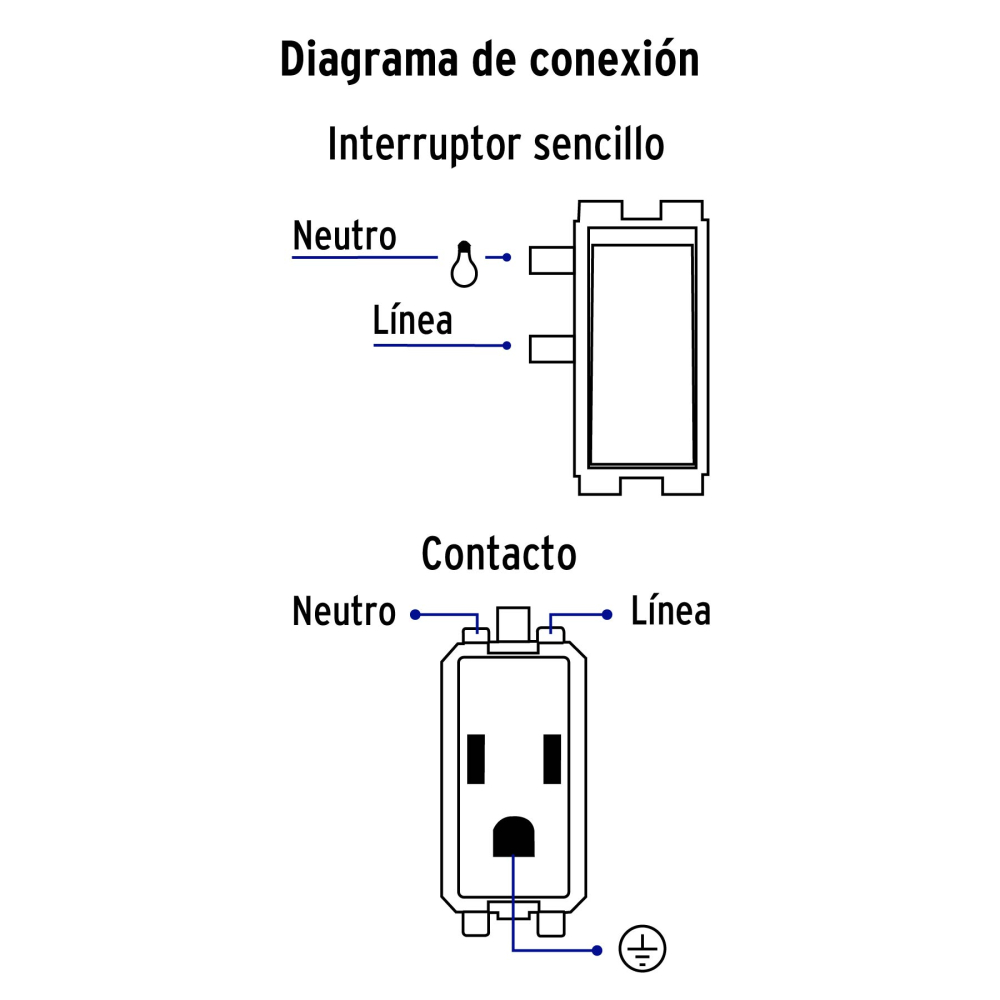 Diagrama de conexión

Interruptor sencillo

Neutro

Línea

Contacto

Neutro

Línea