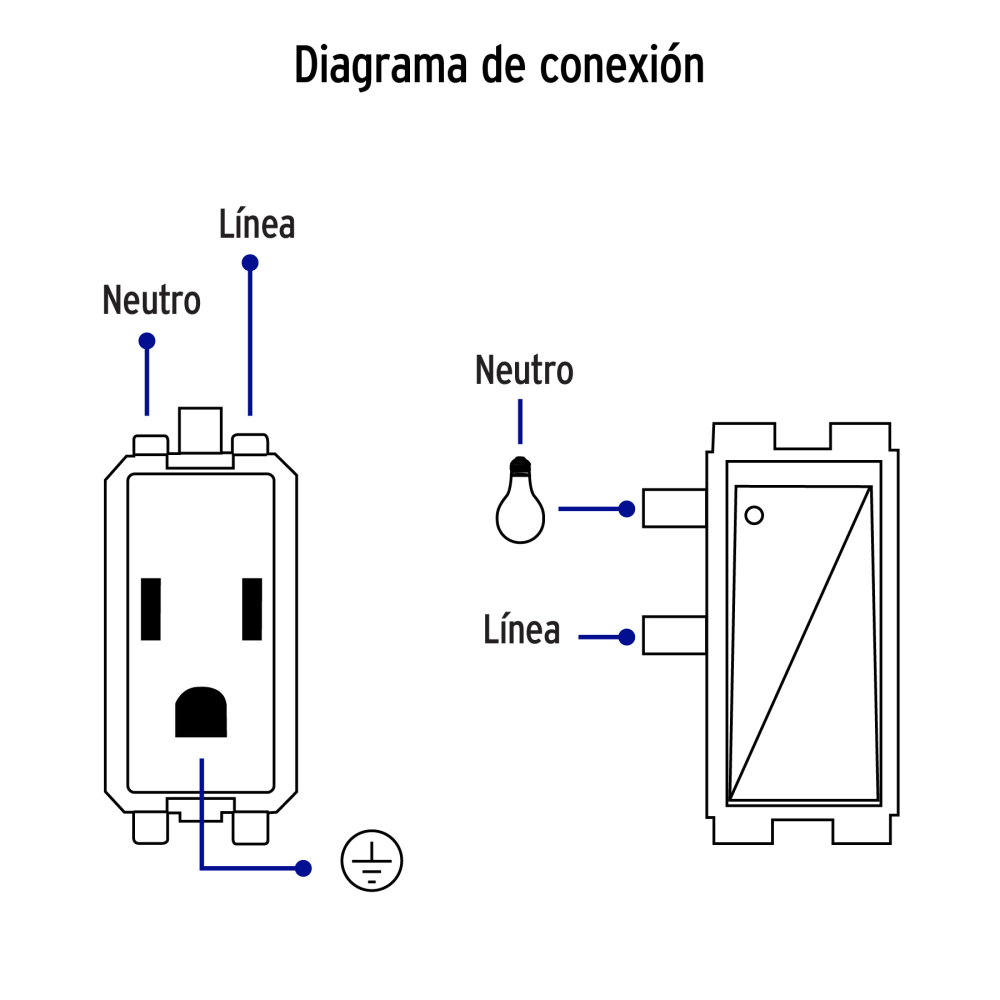 Diagrama de conexión

Línea

Neutro

Neutro

Línea