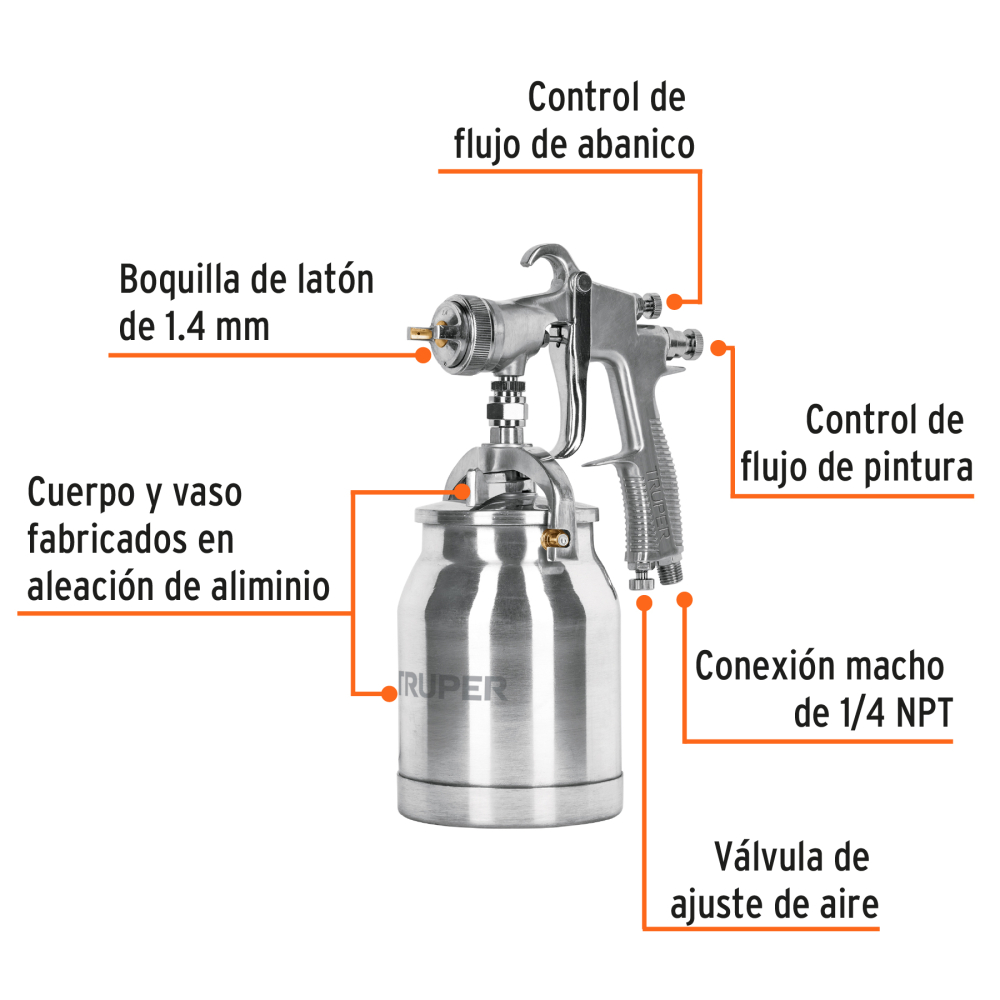 Control de flujo de abanico

Boquilla de latón de 1.4 mm

Control de flujo de pintura

Cuerpo y vaso fabricados en aleación de aliminio

TRUPER

TRUPER

Conexión macho de 1/4 NPT

Válvula de ajuste de aire