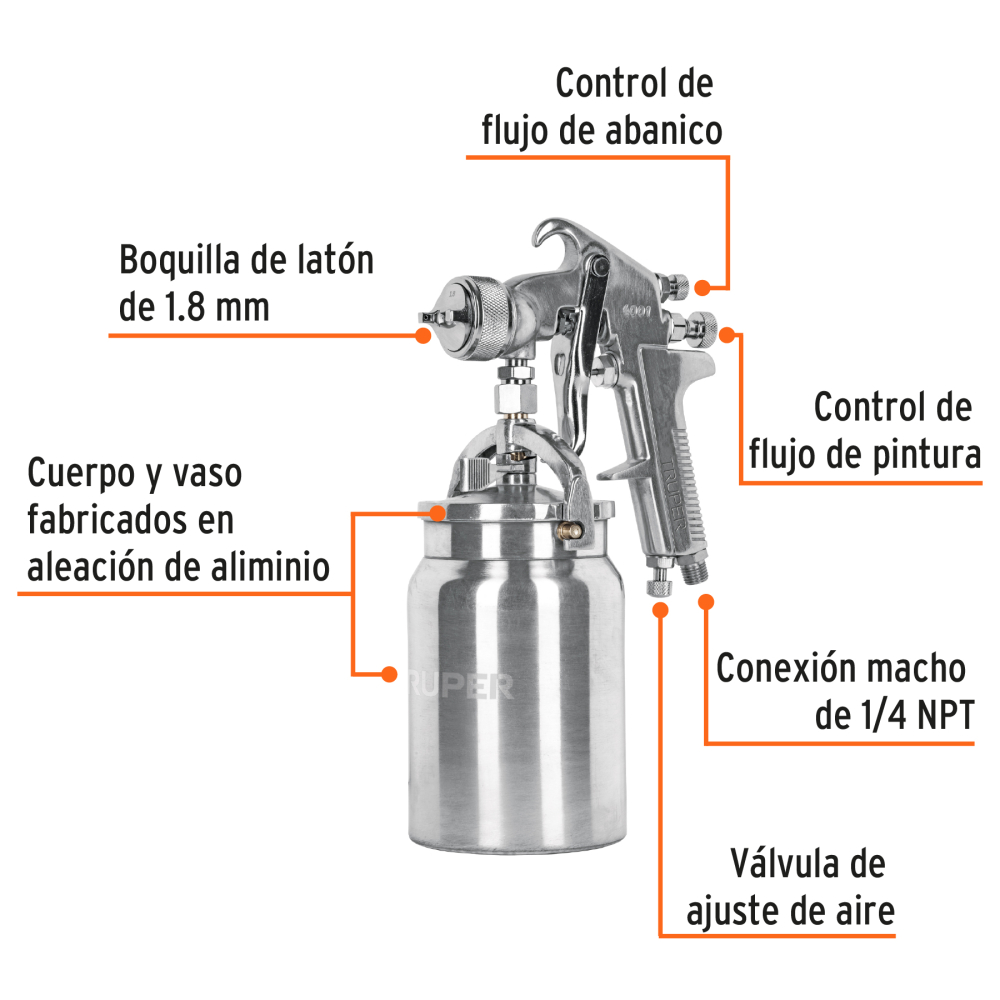 Control de flujo de abanico

Boquilla de latón de 1.8 mm

Control de flujo de pintura

Cuerpo y vaso fabricados en aleación de aliminio

TRUPER

TRUPER

Conexión macho de 1/4 NPT

Válvula de ajuste de aire