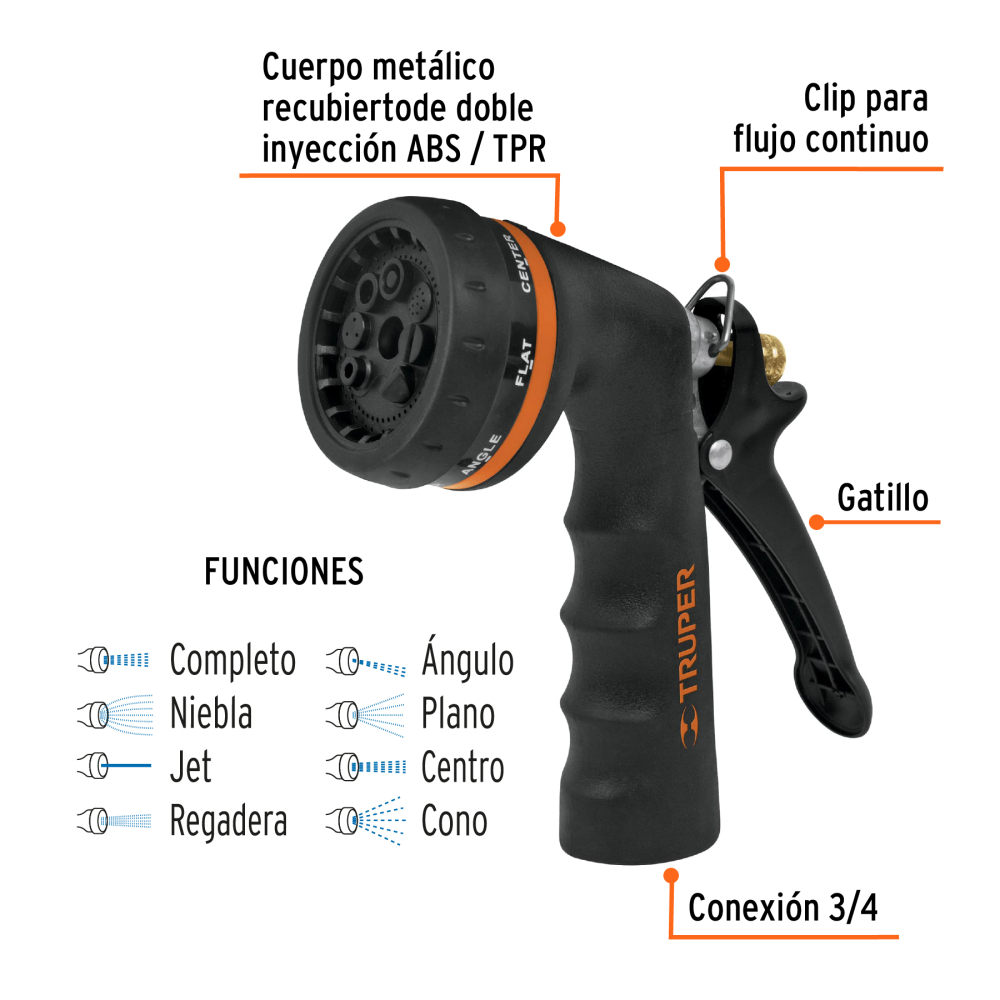 Cuerpo metálico recubiertode doble inyección ABS / TPR

Clip para flujo continuo

CENTER
FLAT
ANGLE

Gatillo

TRUPER

FUNCIONES

Completo
Niebla
Jet
Regadera

Ángulo
Plano
Centro
Cono

Conexión 3/4