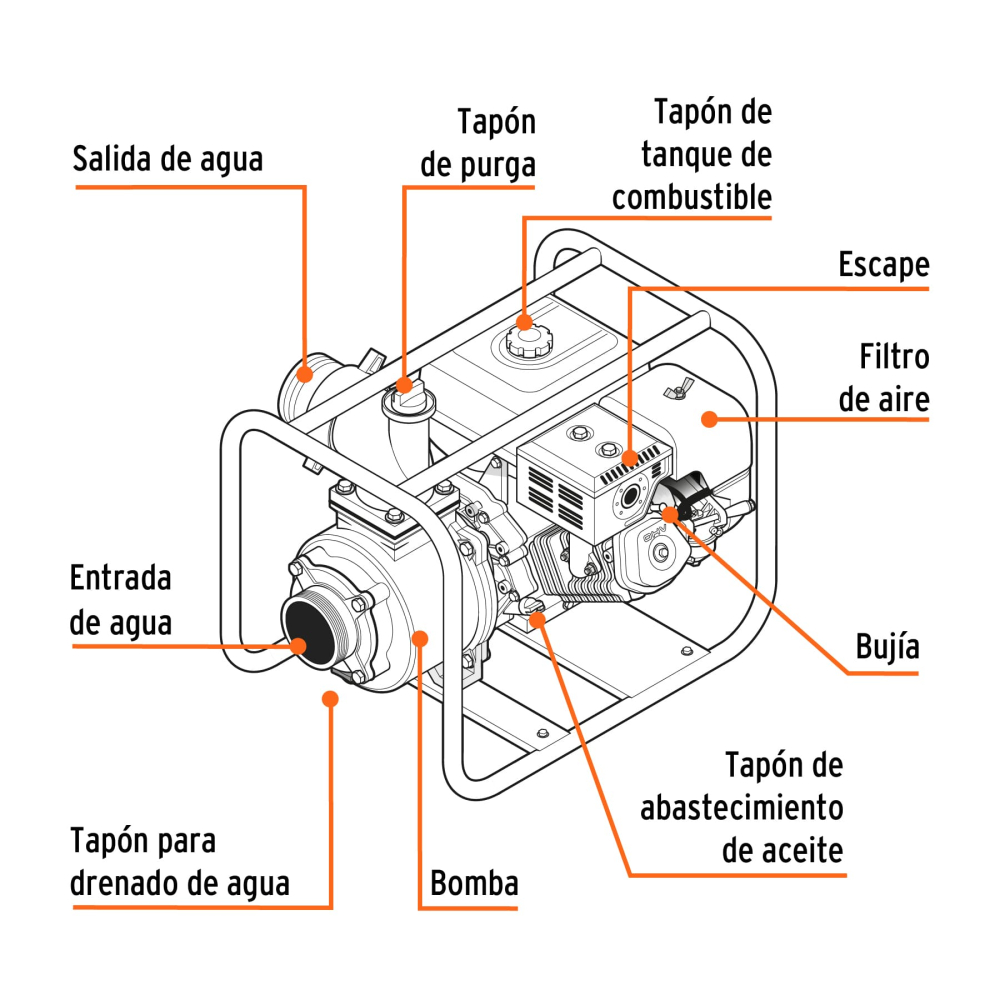 Salida de agua

Tapón de purga

Tapón de tanque de combustible

Escape

Filtro de aire

Entrada de agua

Bujía

Tapón de abastecimiento de aceite

Tapón para drenado de agua

Bomba