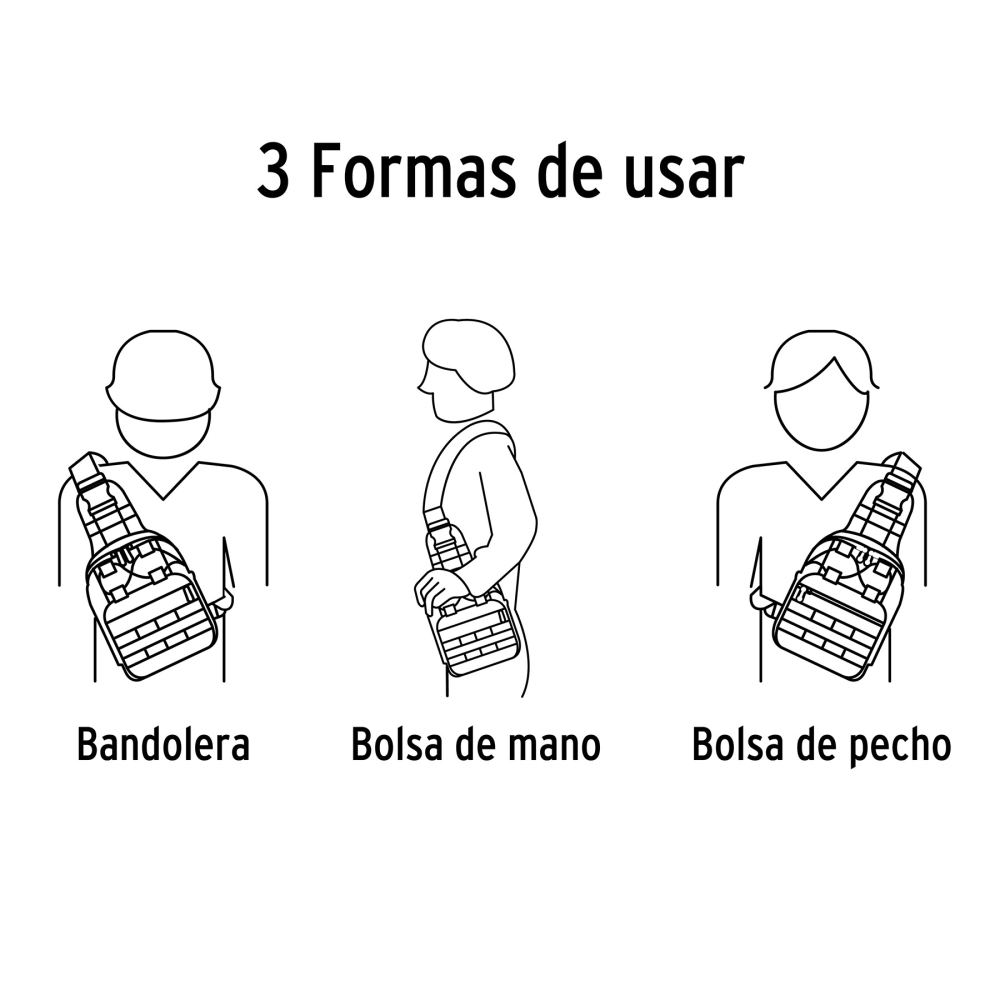 3 Formas de usar

Bandolera

Bolsa de mano

Bolsa de pecho