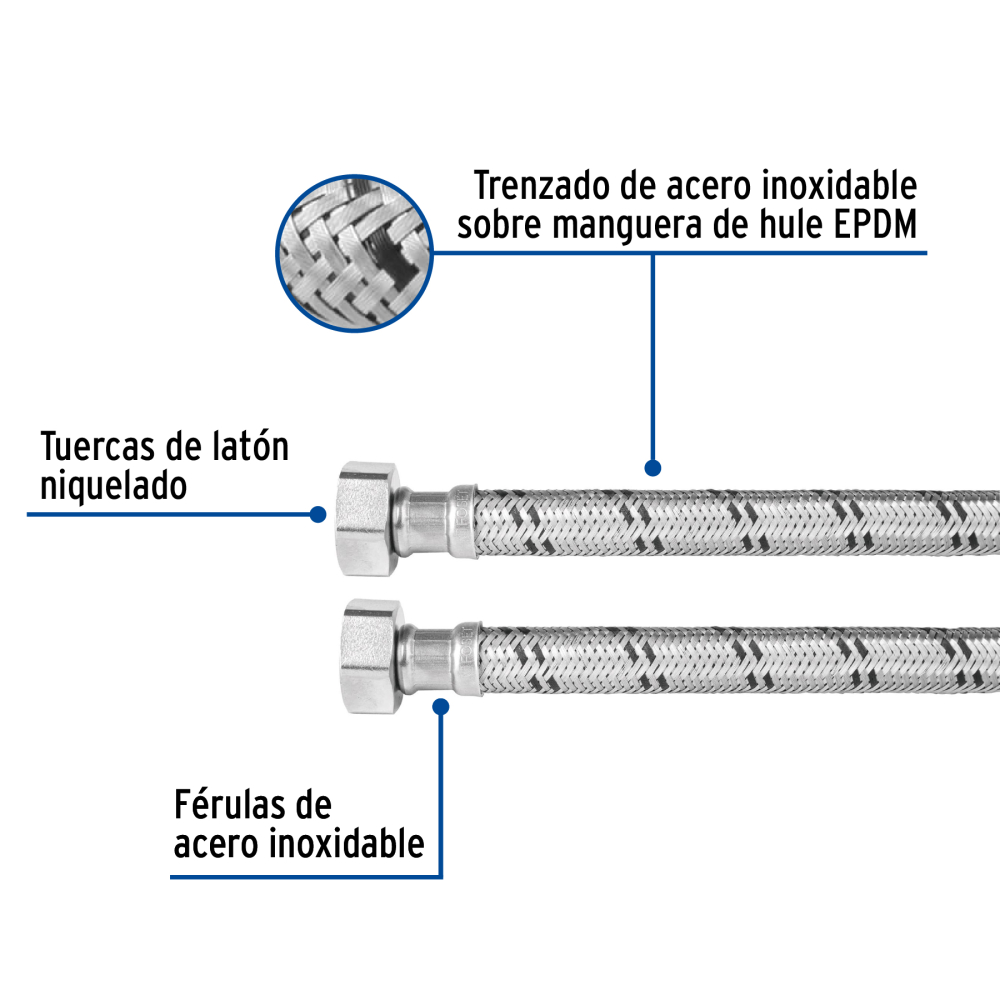 Trenzado de acero inoxidable sobre manguera de hule EPDM

Tuercas de latón niquelado

Férulas de acero inoxidable