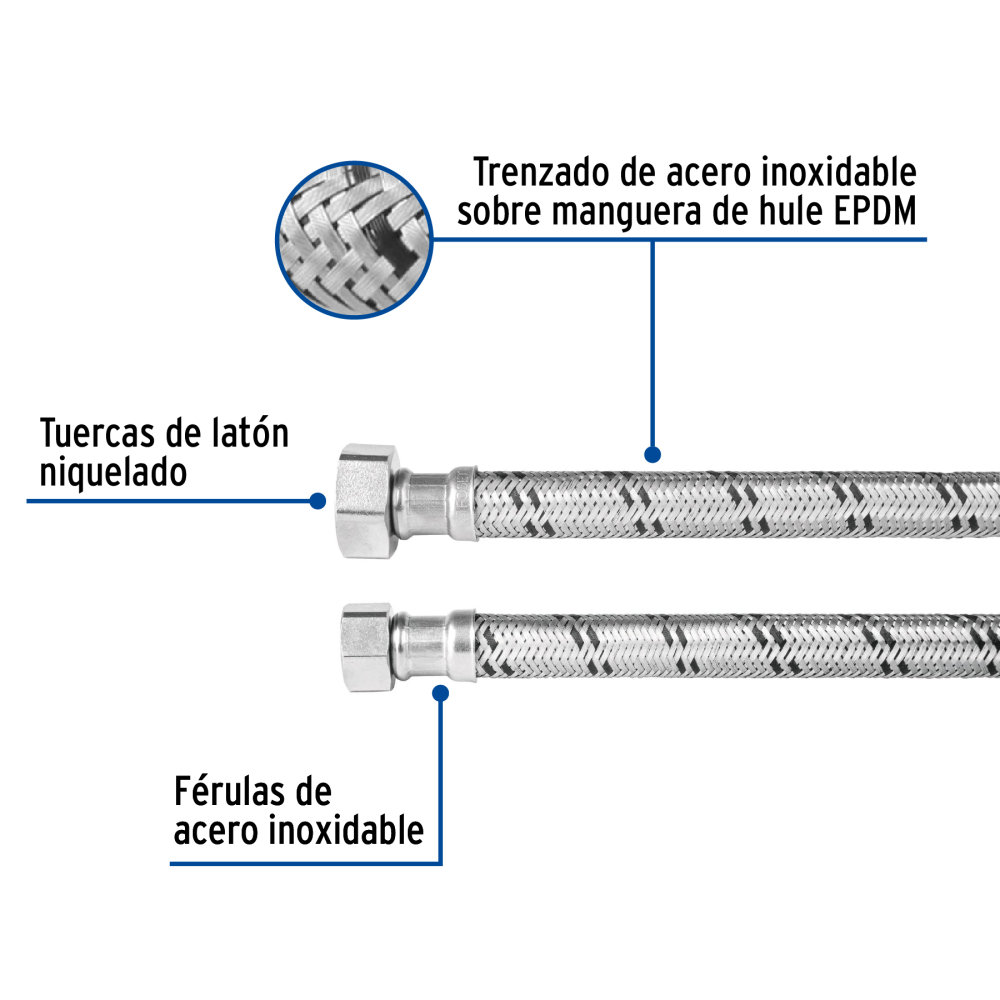 Trenzado de acero inoxidable sobre manguera de hule EPDM

Tuercas de latón niquelado

Férulas de acero inoxidable