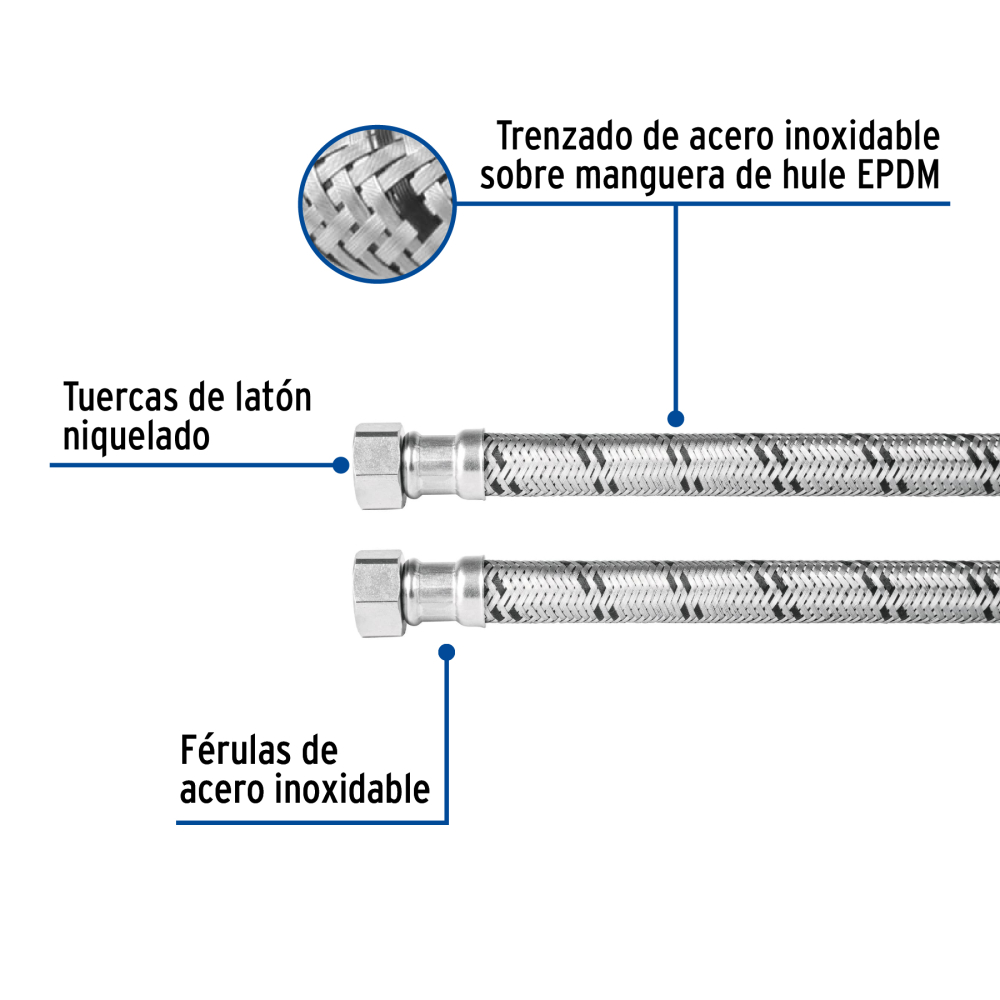 Trenzado de acero inoxidable sobre manguera de hule EPDM

Tuercas de latón niquelado

Férulas de acero inoxidable