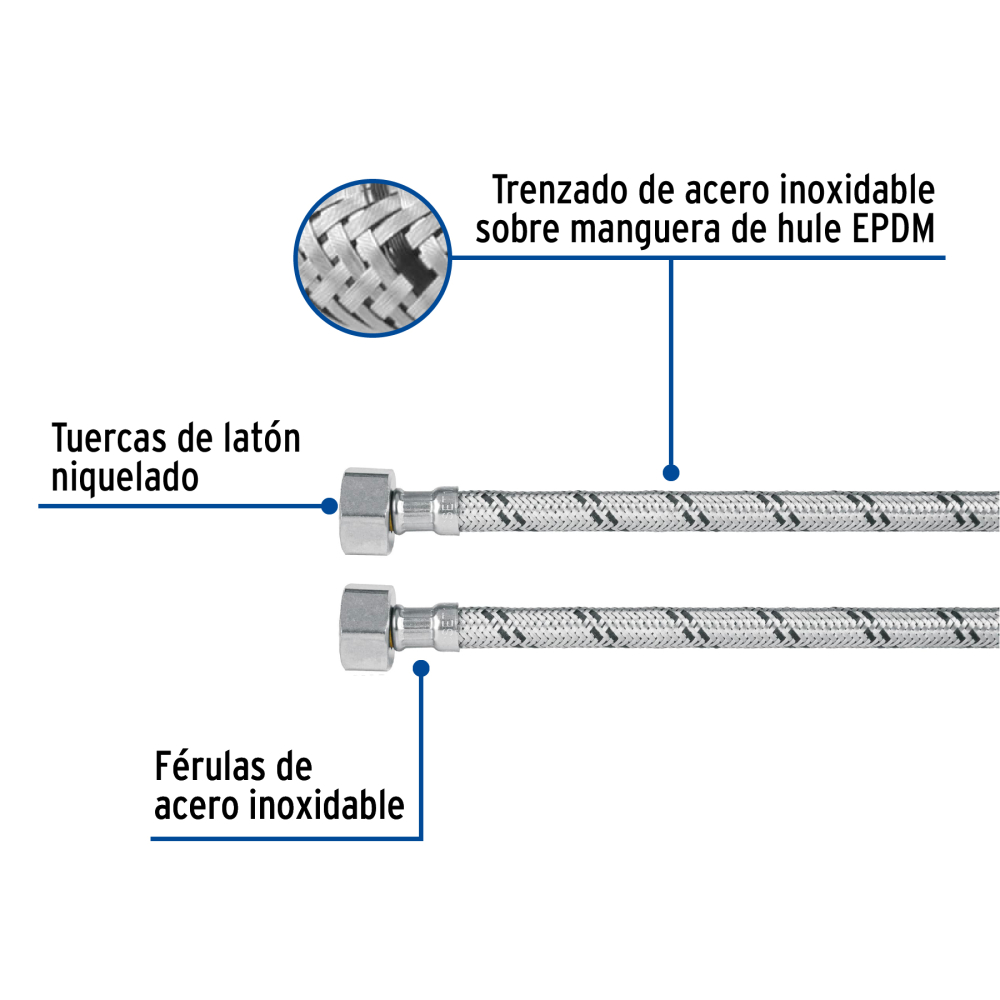 Trenzado de acero inoxidable sobre manguera de hule EPDM

Tuercas de latón niquelado

Férulas de acero inoxidable