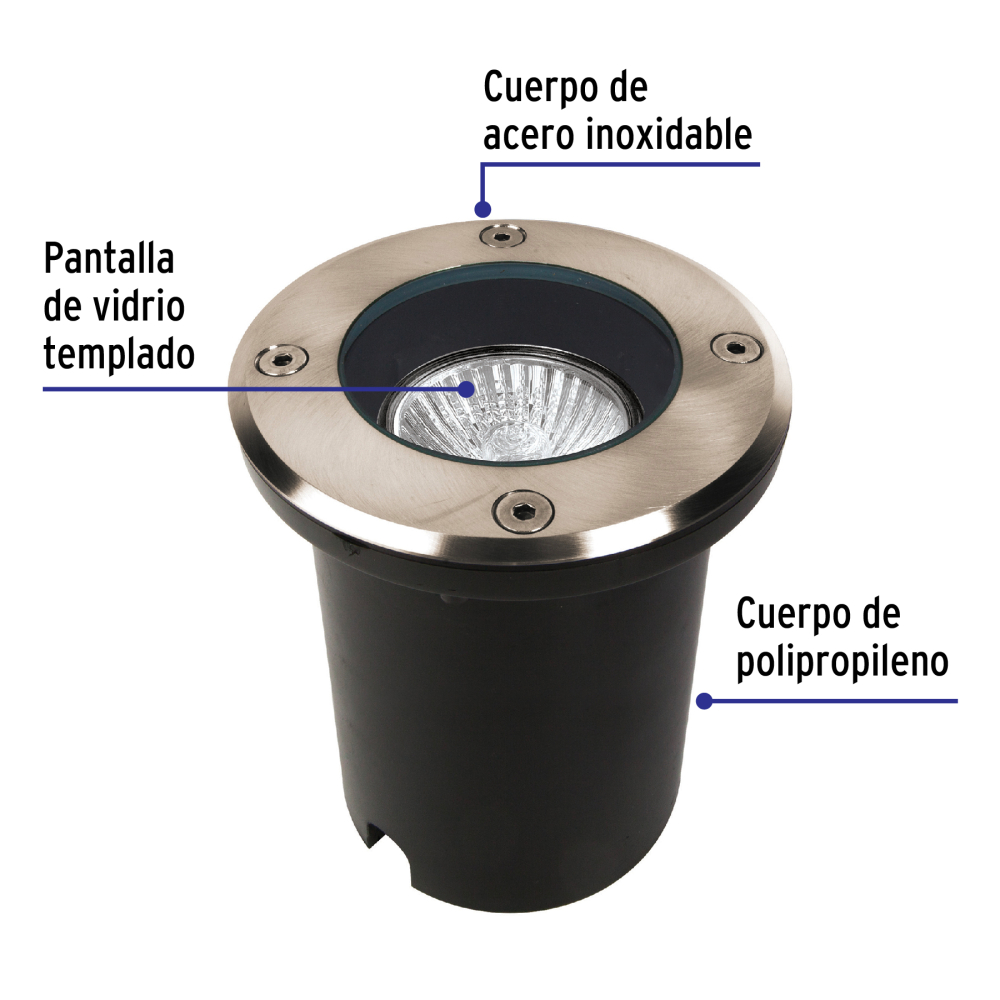 Cuerpo de acero inoxidable

Pantalla de vidrio templado

Cuerpo de polipropileno