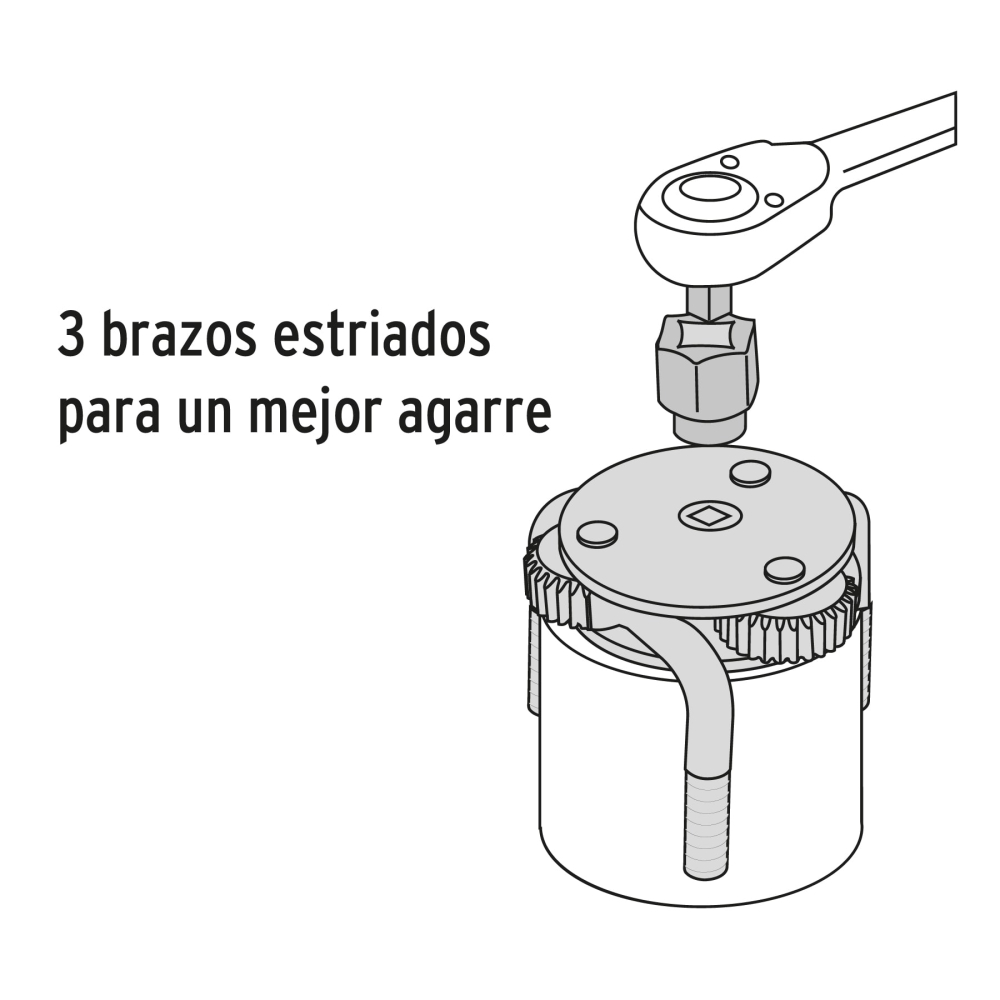 3 brazos estriados para un mejor agarre