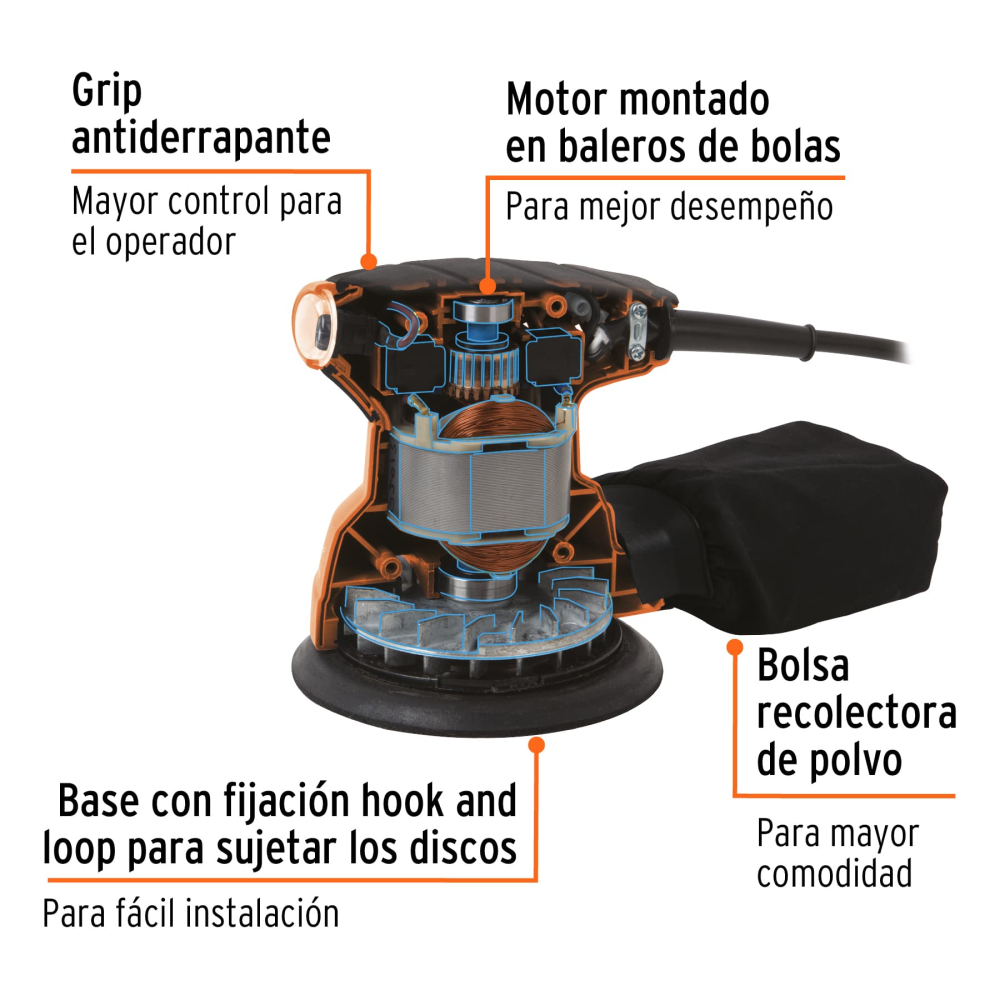 Grip antiderrapante

Mayor control para el operador

Motor montado en baleros de bolas

Para mejor desempeño

Bolsa recolectora de polvo

Para mayor comodidad

Base con fijación hook and loop para sujetar los discos

Para fácil instalación