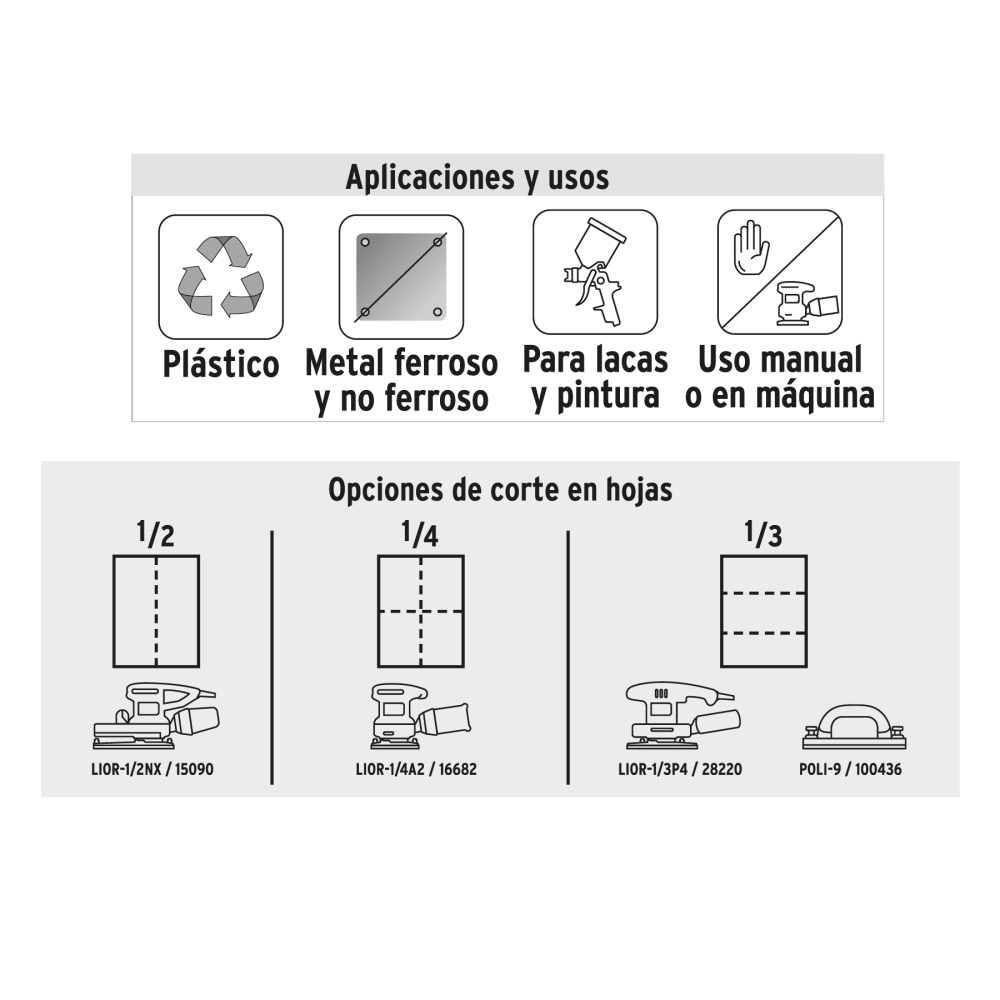 Aplicaciones y usos

Plástico

Metal ferroso y no ferroso

Para lacas y pintura

Uso manual o en máquina

Opciones de corte en hojas

1/2

LIOR-1/2NX / 15090

1/4

LIOR-1/4A2 / 16682

1/3

LIOR-1/3P4 / 28220

POLI-9 / 100436