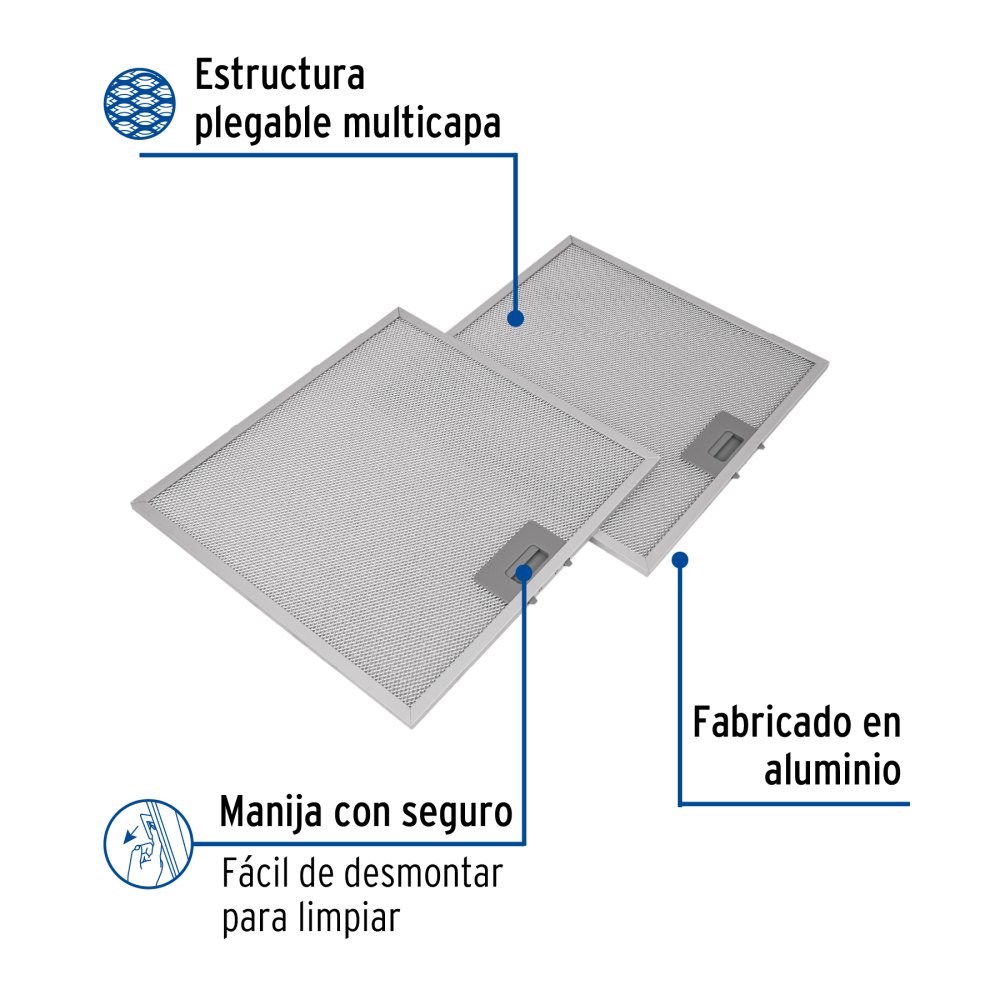 Estructura plegable multicapa

Fabricado en aluminio

Manija con seguro

Fácil de desmontar para limpiar