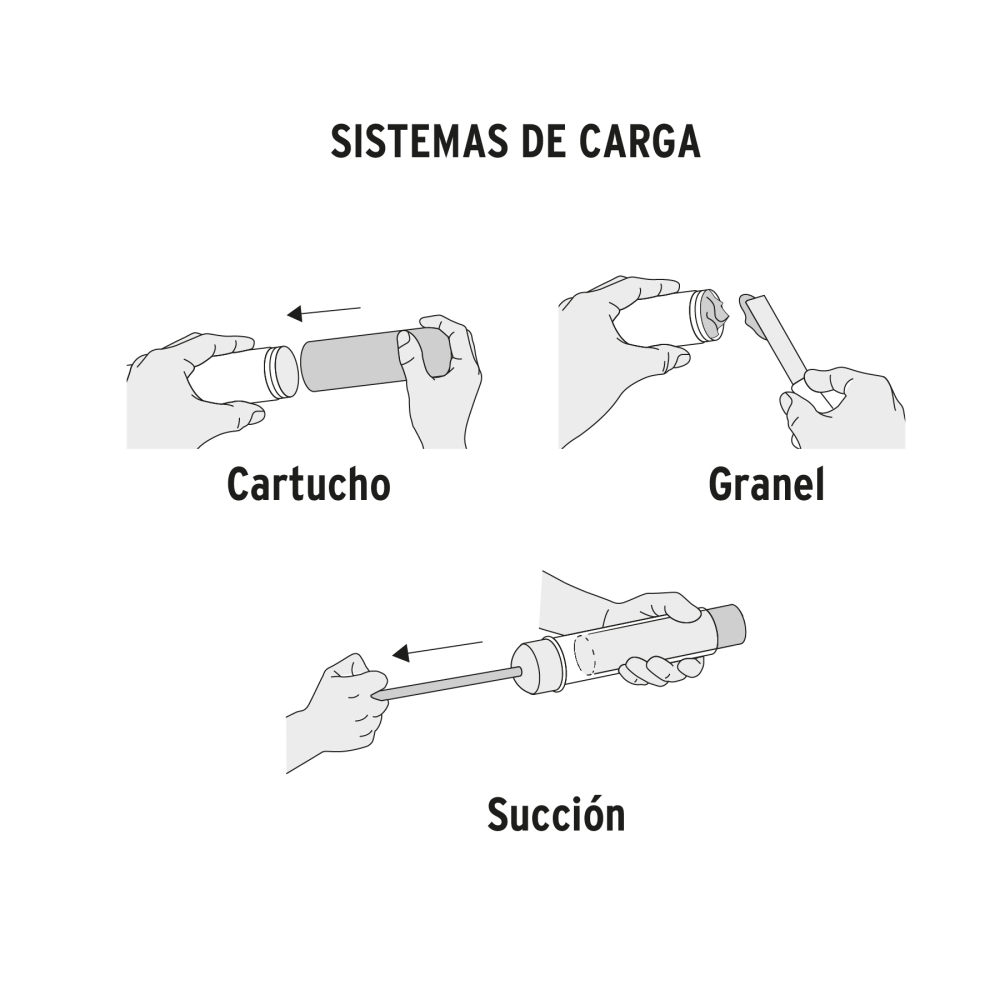 SISTEMAS DE CARGA

Cartucho

Granel

Succión