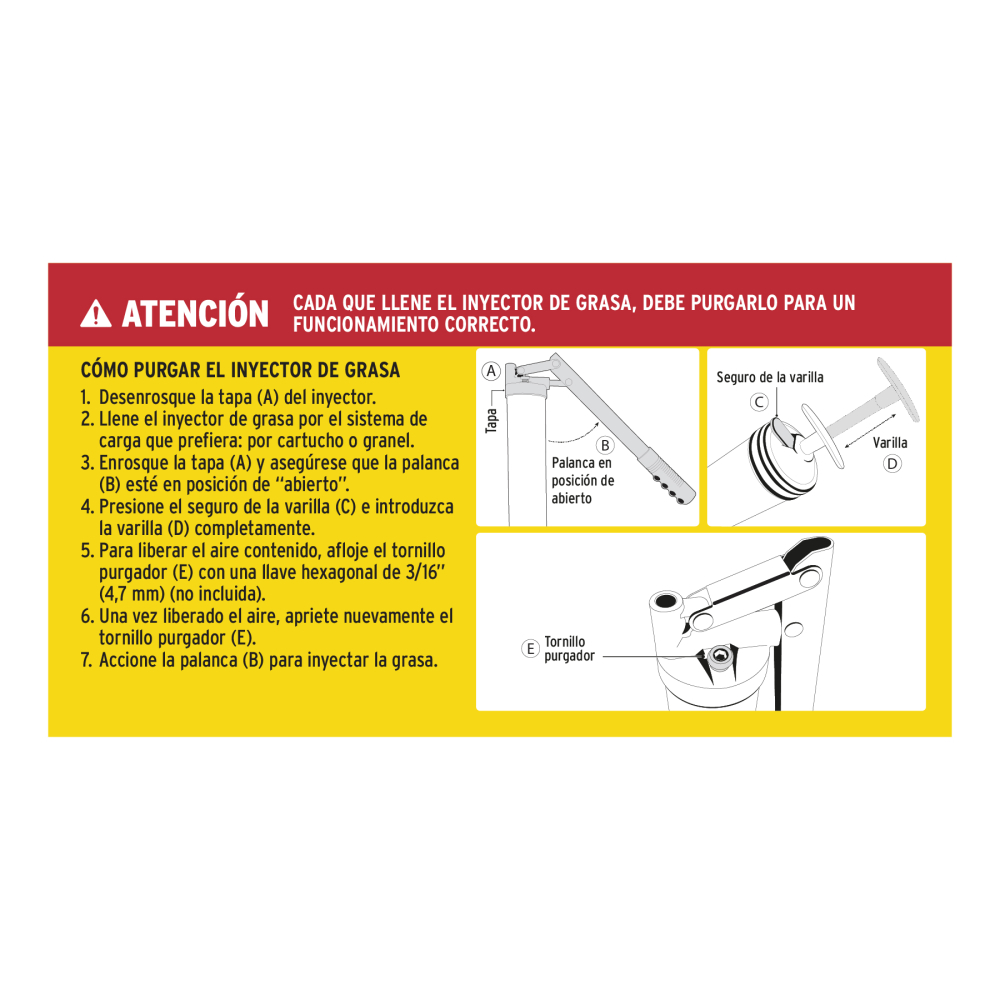 ATENCIÓN CADA QUE LLENE EL INYECTOR DE GRASA, DEBE PURGARLO PARA UN FUNCIONAMIENTO CORRECTO.

CÓMO PURGAR EL INYECTOR DE GRASA
1. Desenrosque la tapa (A) del inyector.
2. Llene el inyector de grasa por el sistema de carga que prefiera: por cartucho o granel.
3. Enrosque la tapa (A) y asegúrese que la palanca (B) esté en posición de "abierto".
4. Presione el seguro de la varilla (C) e introduzca la varilla (D) completamente.
5. Para liberar el aire contenido, afloje el tornillo purgador (E) con una llave hexagonal de 3/16" (4,7 mm) (no incluida).
6. Una vez liberado el aire, apriete nuevamente el tornillo purgador (E).
7. Accione la palanca (B) para inyectar la grasa.

A
Tapa
B
Palanca en posición de abierto

Seguro de la varilla
C
Varilla
D

E Tornillo purgador