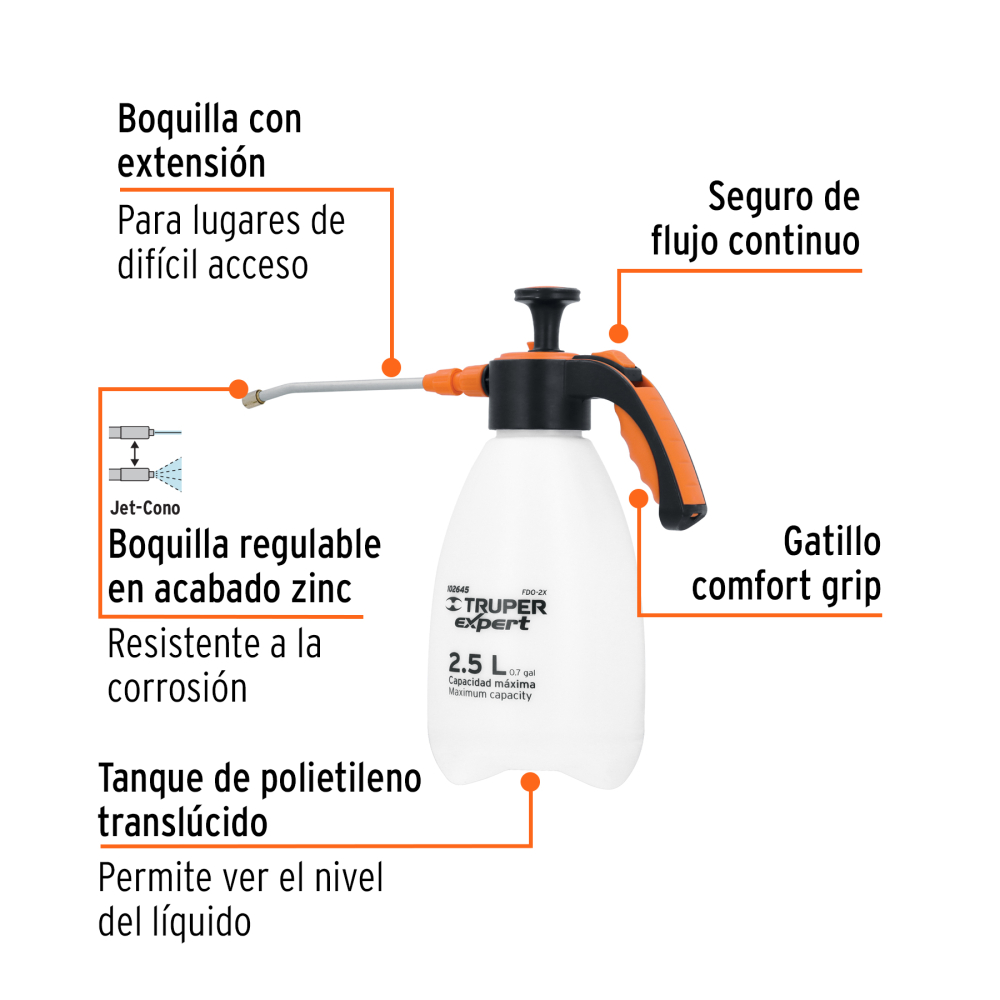 Boquilla con extensión

Para lugares de difícil acceso

Seguro de flujo continuo

Jet-Cono

Boquilla regulable en acabado zinc

Resistente a la corrosión

Gatillo comfort grip

102645
FDO-2X
TRUPER
expert
2.5 L 0.7 gal
Capacidad máxima
Maximum capacity

Tanque de polietileno translúcido

Permite ver el nivel del líquido