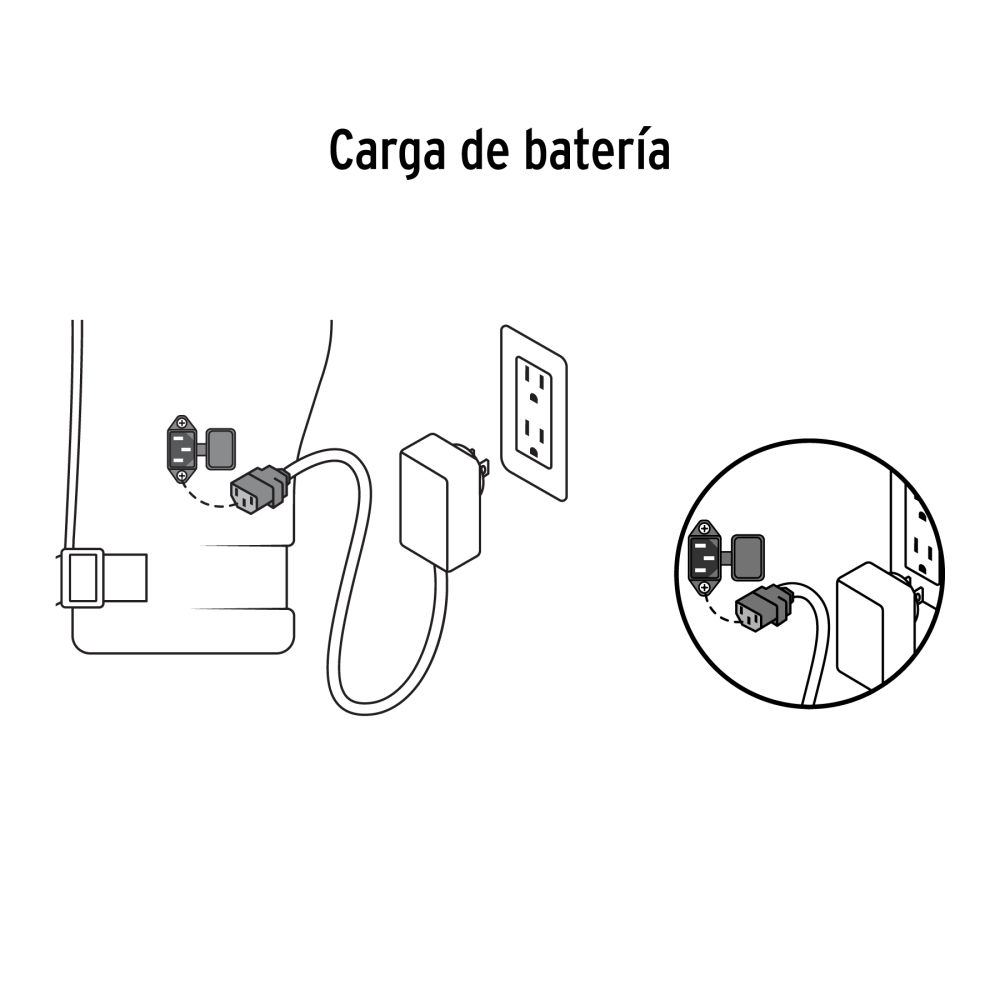 Carga de batería