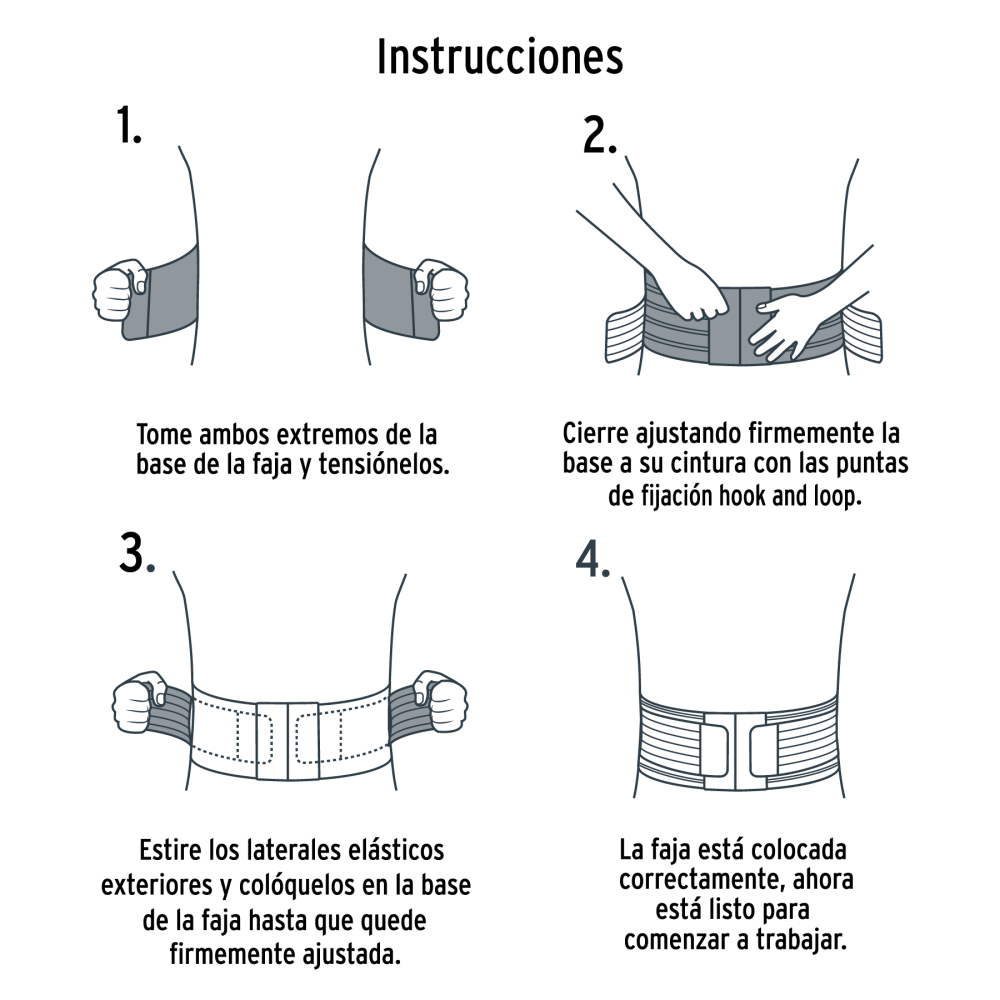 Instrucciones

1.

Tome ambos extremos de la base de la faja y tensiónelos.

2.

Cierre ajustando firmemente la base a su cintura con las puntas de fijación hook and loop.

3.

Estire los laterales elásticos exteriores y colóquelos en la base de la faja hasta que quede firmemente ajustada.

4.

La faja está colocada correctamente, ahora está listo para comenzar a trabajar.