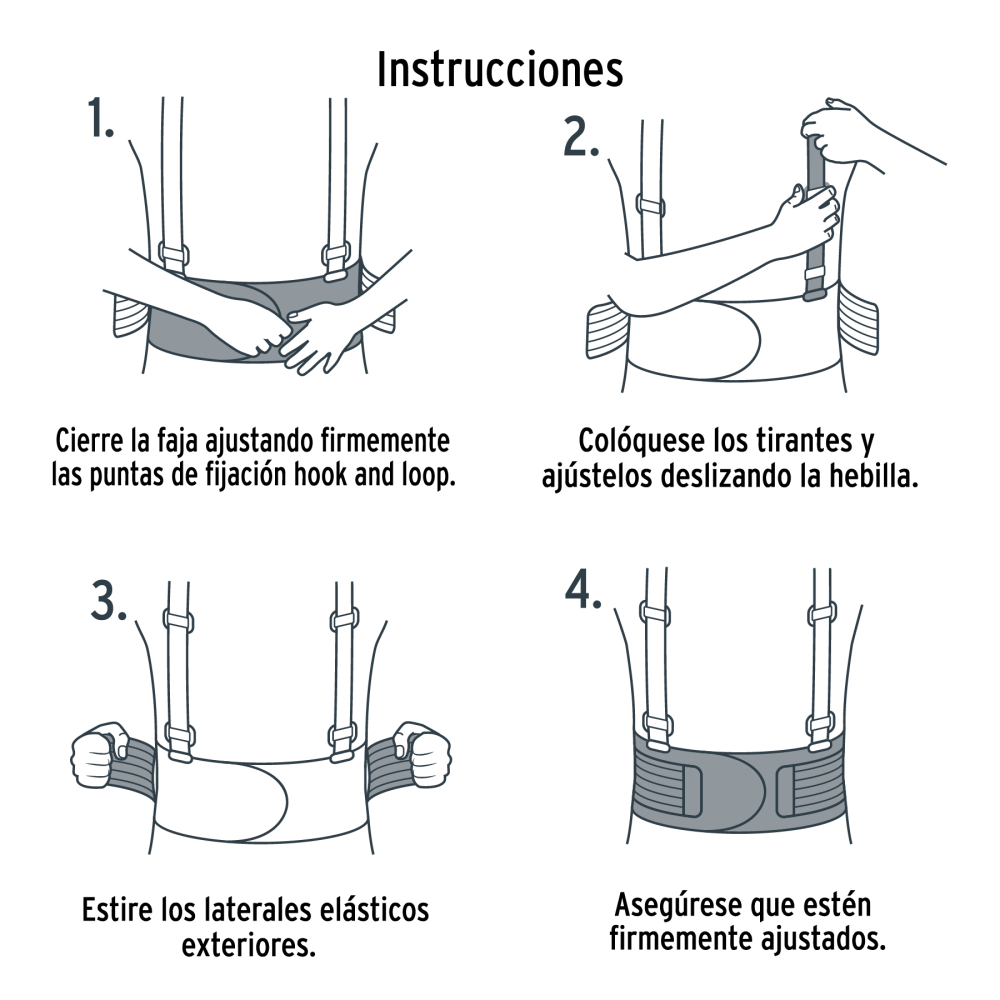 Instrucciones

1.

Cierre la faja ajustando firmemente las puntas de fijación hook and loop.

2.

Colóquese los tirantes y ajústelos deslizando la hebilla.

3.

Estire los laterales elásticos exteriores.

4.

Asegúrese que estén firmemente ajustados.