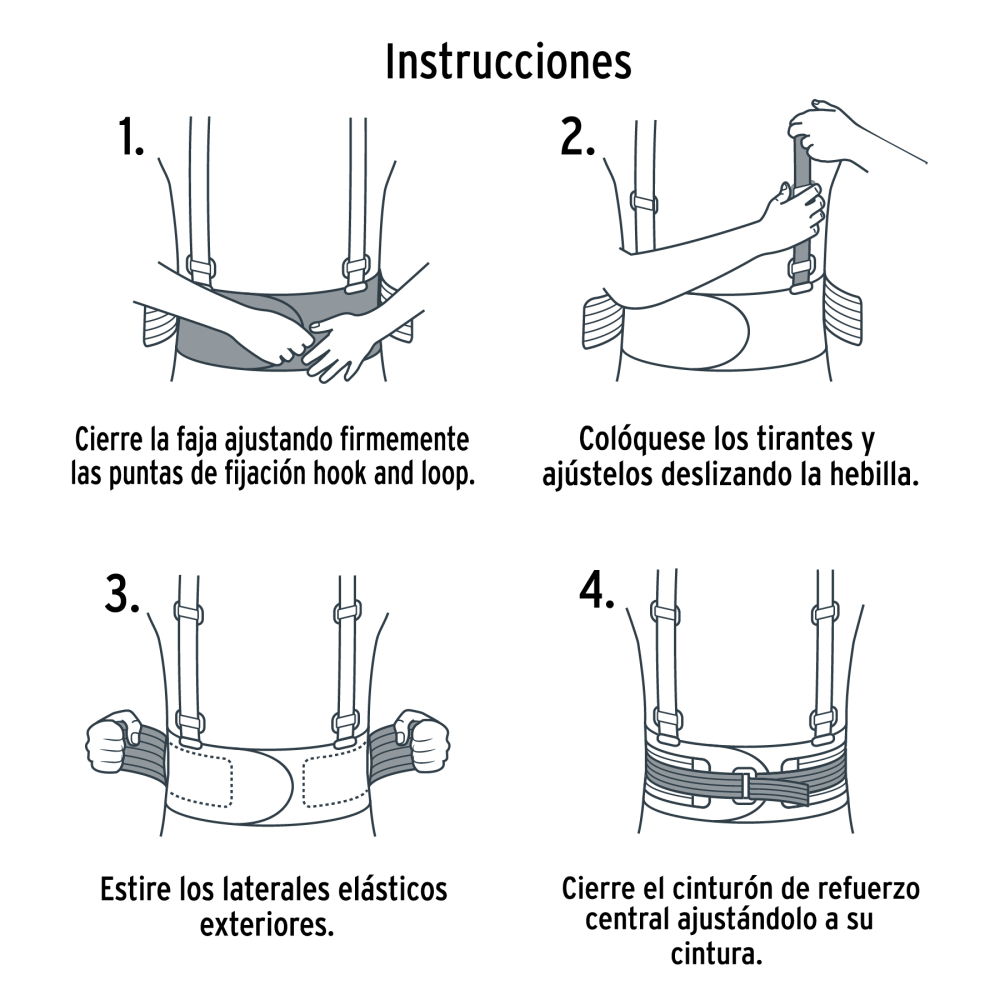 Instrucciones

1.

Cierre la faja ajustando firmemente las puntas de fijación hook and loop.

2.

Colóquese los tirantes y ajústelos deslizando la hebilla.

3.

Estire los laterales elásticos exteriores.

4.

Cierre el cinturón de refuerzo central ajustándolo a su cintura.