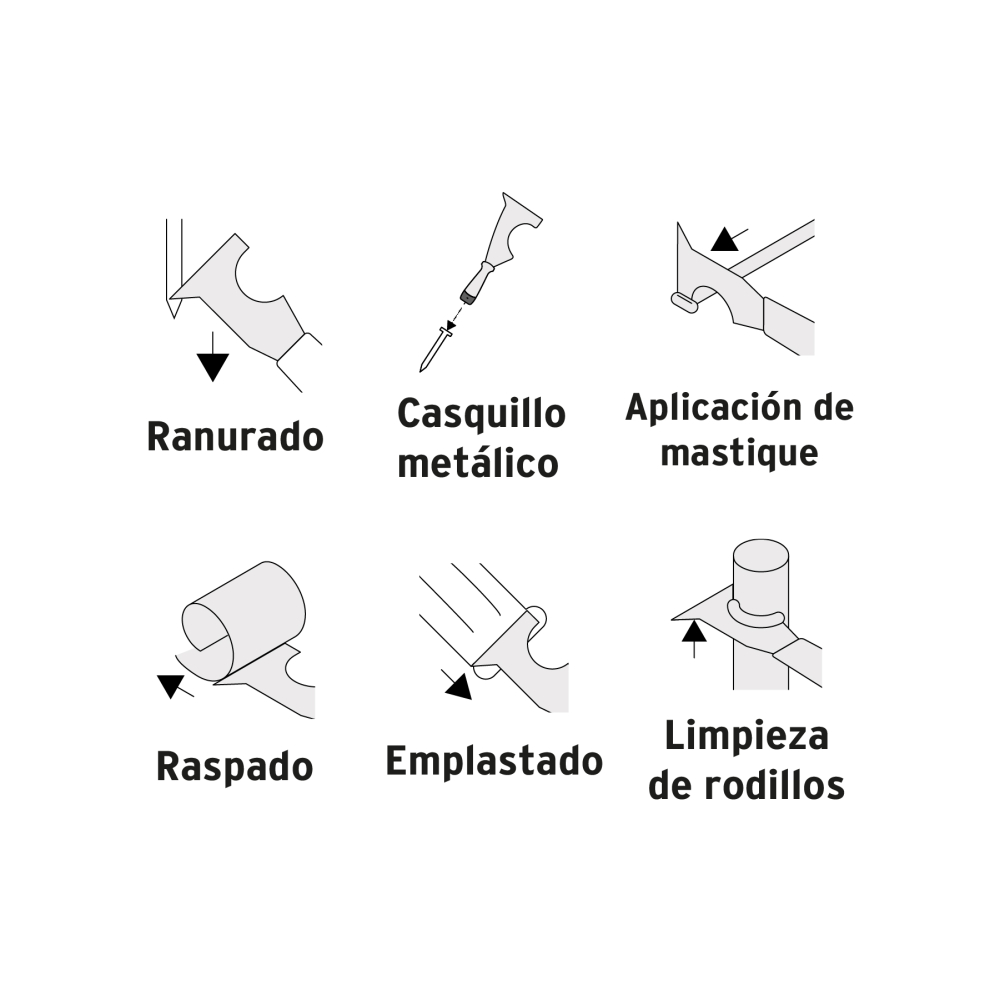 Ranurado

Casquillo metálico

Aplicación de mastique

Raspado

Emplastado

Limpieza de rodillos