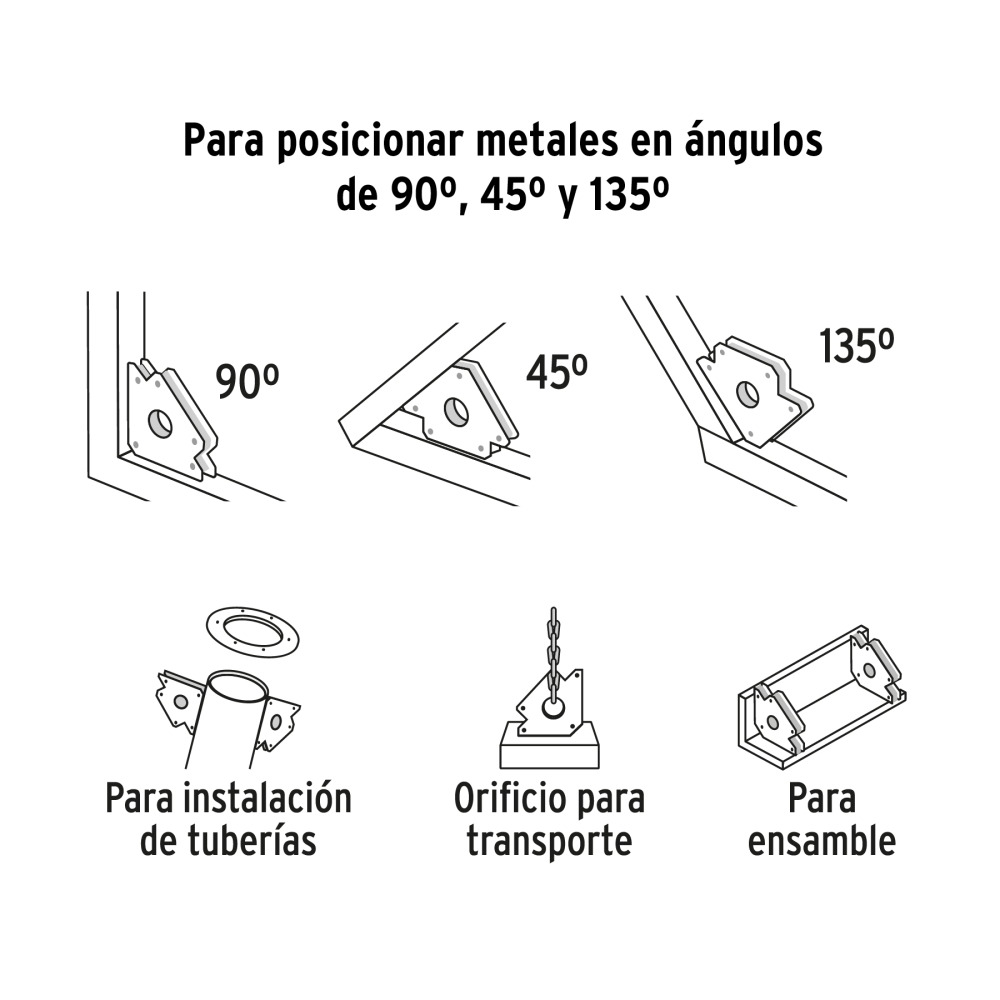 Para posicionar metales en ángulos de 90º, 45º y 135º

90º

45º

135º

Para instalación de tuberías

Orificio para transporte

Para ensamble