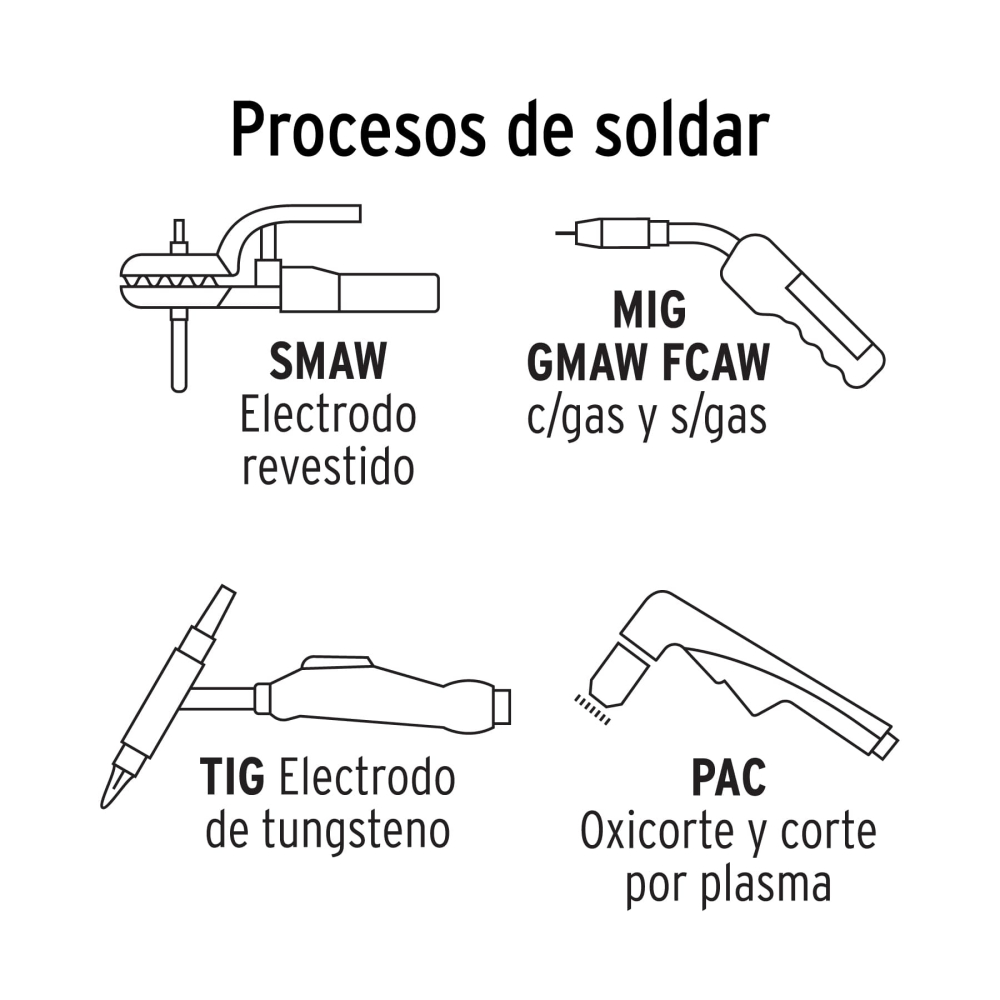 Procesos de soldar

SMAW
Electrodo
revestido

MIG
GMAW FCAW
c/gas y s/gas

TIG Electrodo
de tungsteno

PAC
Oxicorte y corte
por plasma