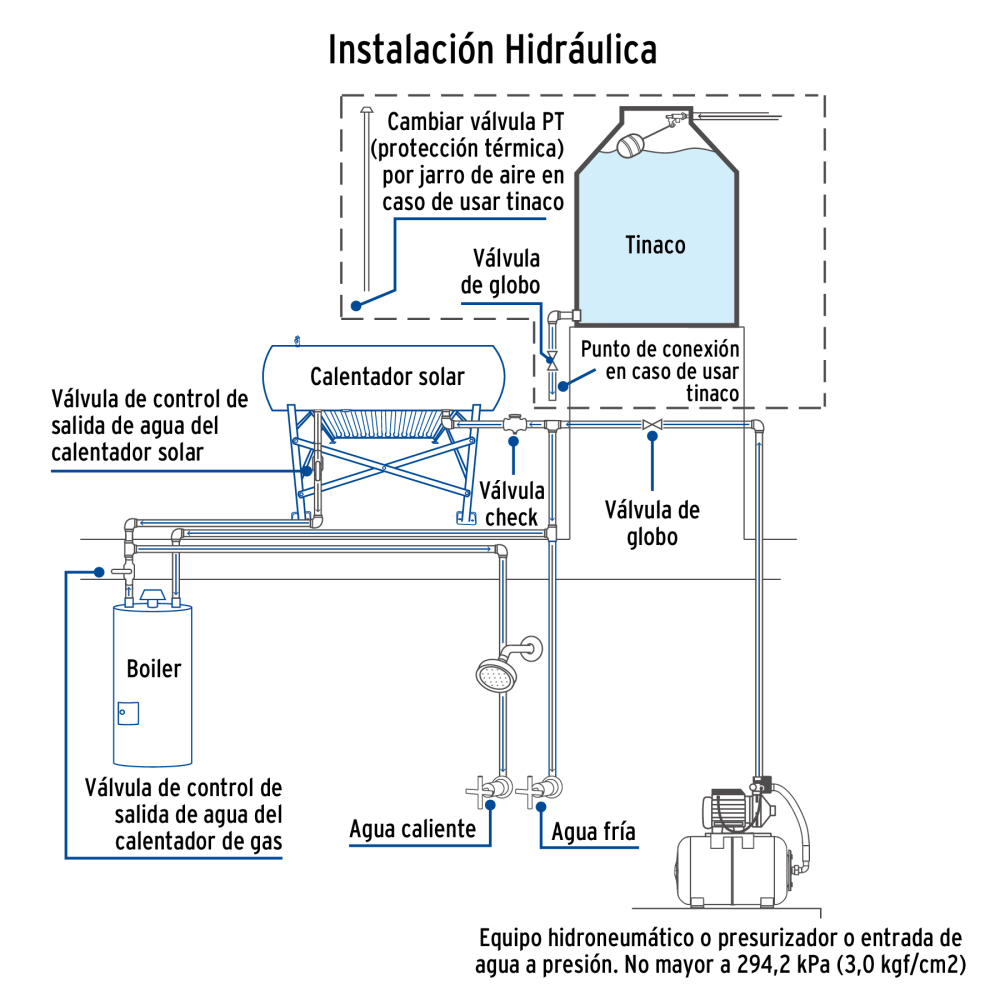 Instalación Hidráulica

Cambiar válvula PT (protección térmica) por jarro de aire en caso de usar tinaco

Tinaco

Válvula de globo

Punto de conexión en caso de usar tinaco

Calentador solar

Válvula de control de salida de agua del calentador solar

Válvula check

Válvula de globo

Boiler

Válvula de control de salida de agua del calentador de gas

Agua caliente

Agua fría

Equipo hidroneumático o presurizador o entrada de agua a presión. No mayor a 294,2 kPa (3,0 kgf/cm2)