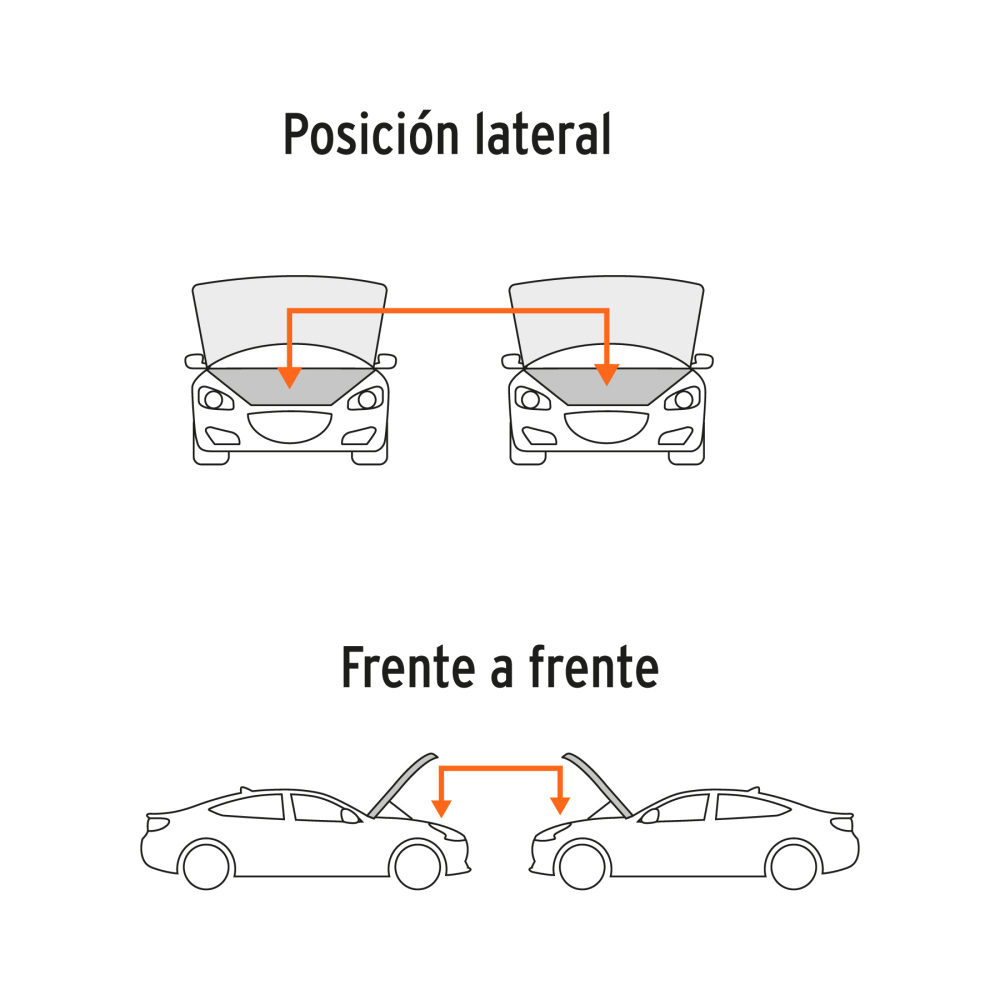 Posición lateral

Frente a frente