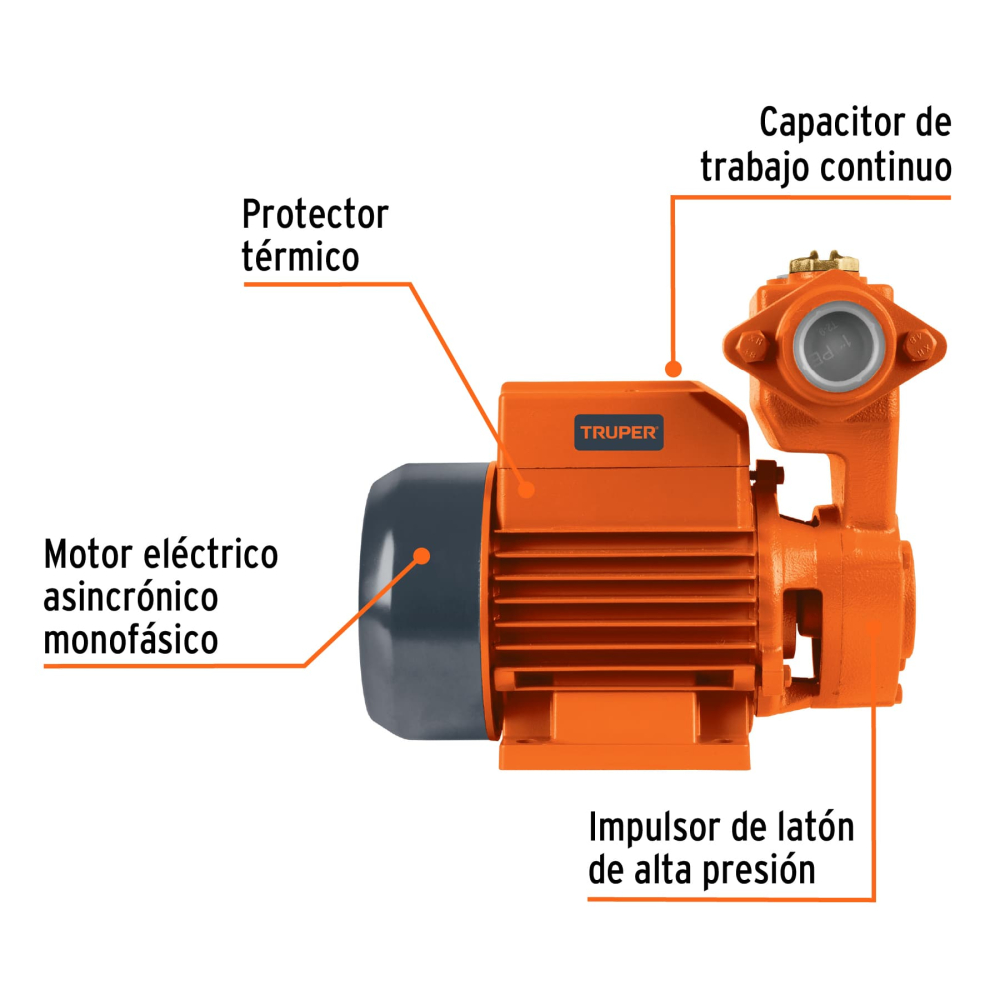 Capacitor de trabajo continuo

Protector térmico

TRUPER

Motor eléctrico asincrónico monofásico

Impulsor de latón de alta presión