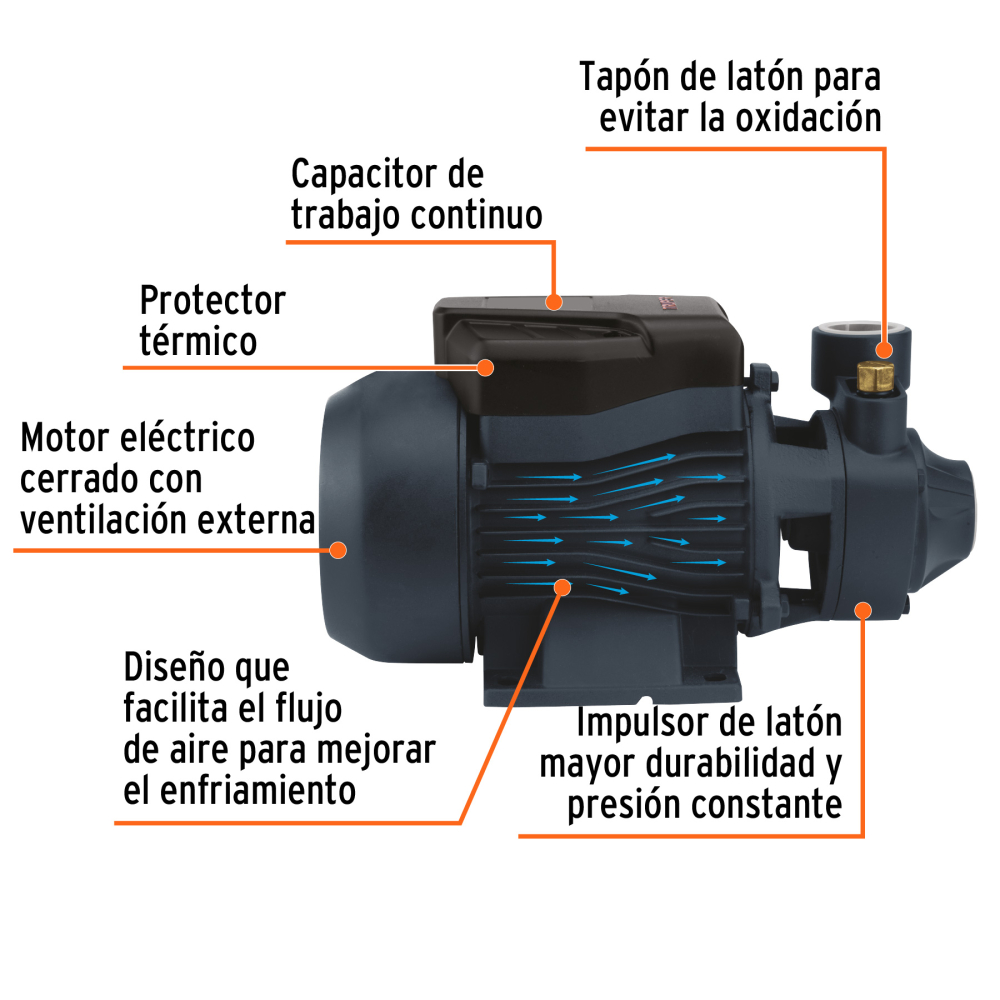 Tapón de latón para evitar la oxidación

Capacitor de trabajo continuo

Protector térmico

Motor eléctrico cerrado con ventilación externa

Diseño que facilita el flujo de aire para mejorar el enfriamiento

Impulsor de latón mayor durabilidad y presión constante