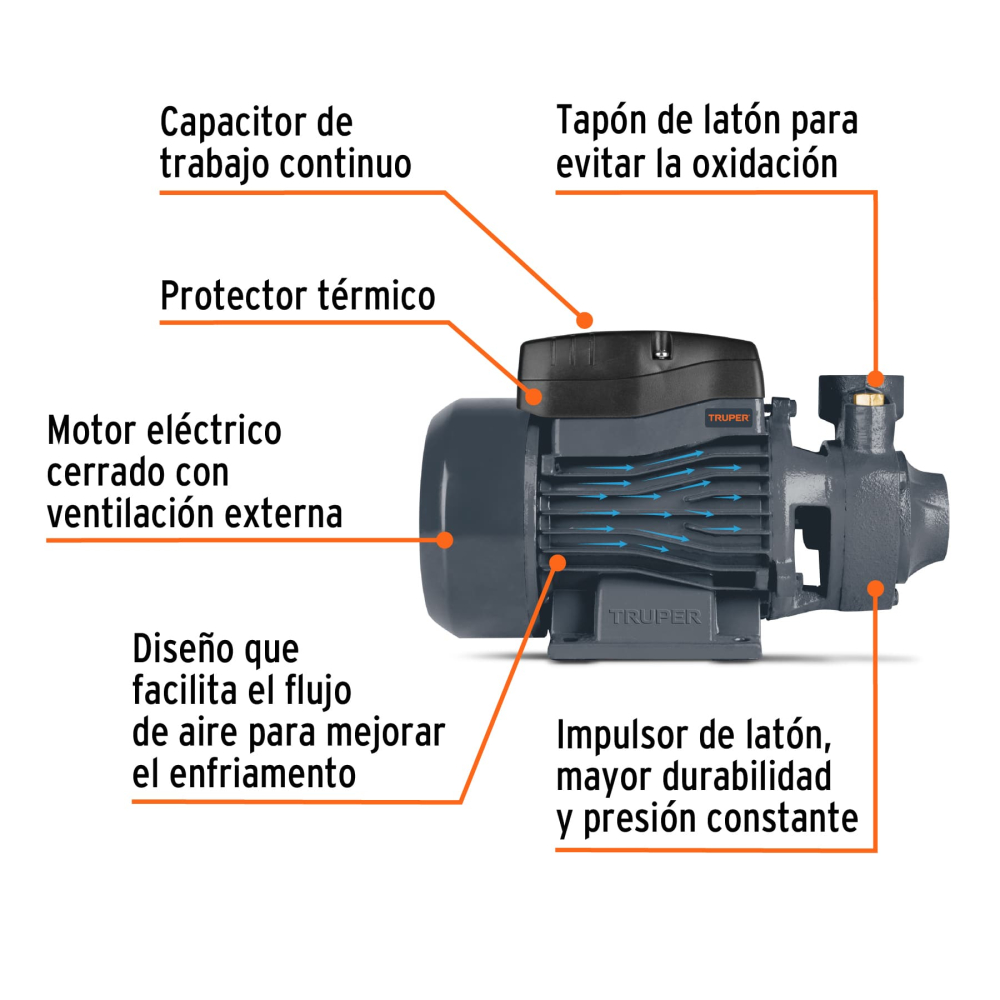 Capacitor de trabajo continuo

Tapón de latón para evitar la oxidación

Protector térmico

Motor eléctrico cerrado con ventilación externa

TRUPER

TRUPER

Diseño que facilita el flujo de aire para mejorar el enfriamento

Impulsor de latón, mayor durabilidad y presión constante