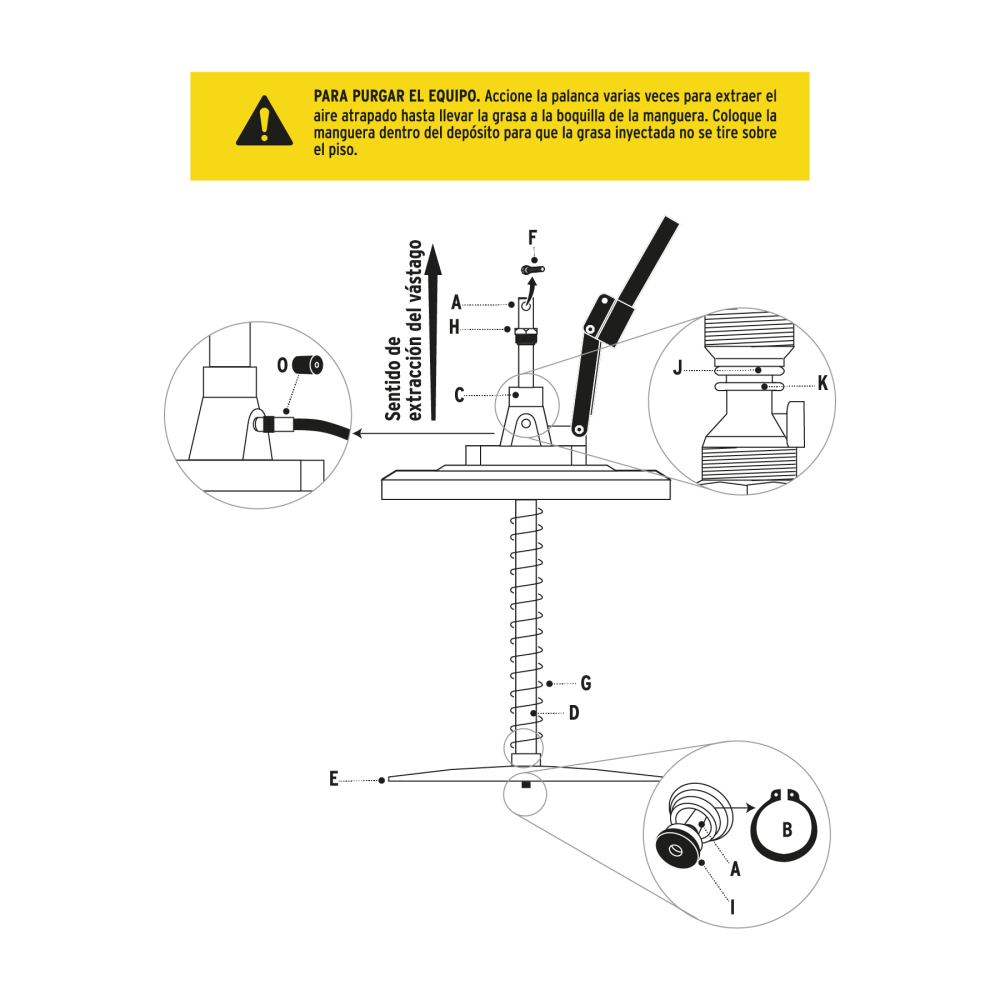 PARA PURGAR EL EQUIPO. Accione la palanca varias veces para extraer el aire atrapado hasta llevar la grasa a la boquilla de la manguera. Coloque la manguera dentro del depósito para que la grasa inyectada no se tire sobre el piso.

Sentido de extracción del vástago

F
A
H
C
O
J
K
G
D
E
B
A
I