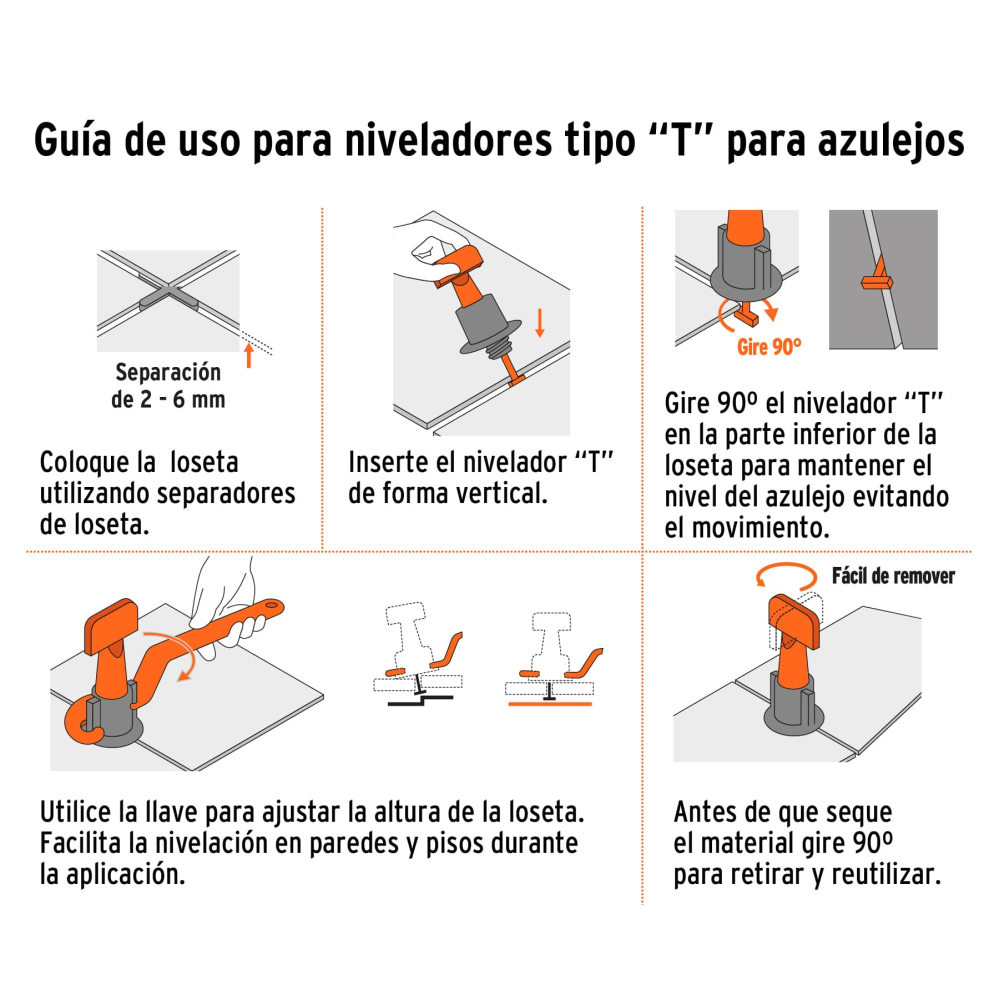 Guía de uso para niveladores tipo "T" para azulejos

Separación de 2 - 6 mm

Coloque la loseta utilizando separadores de loseta.

Inserte el nivelador "T" de forma vertical.

Gire 90º

Gire 90º el nivelador "T" en la parte inferior de la loseta para mantener el nivel del azulejo evitando el movimiento.

Utilice la llave para ajustar la altura de la loseta. Facilita la nivelación en paredes y pisos durante la aplicación.

Fácil de remover

Antes de que seque el material gire 90º para retirar y reutilizar.