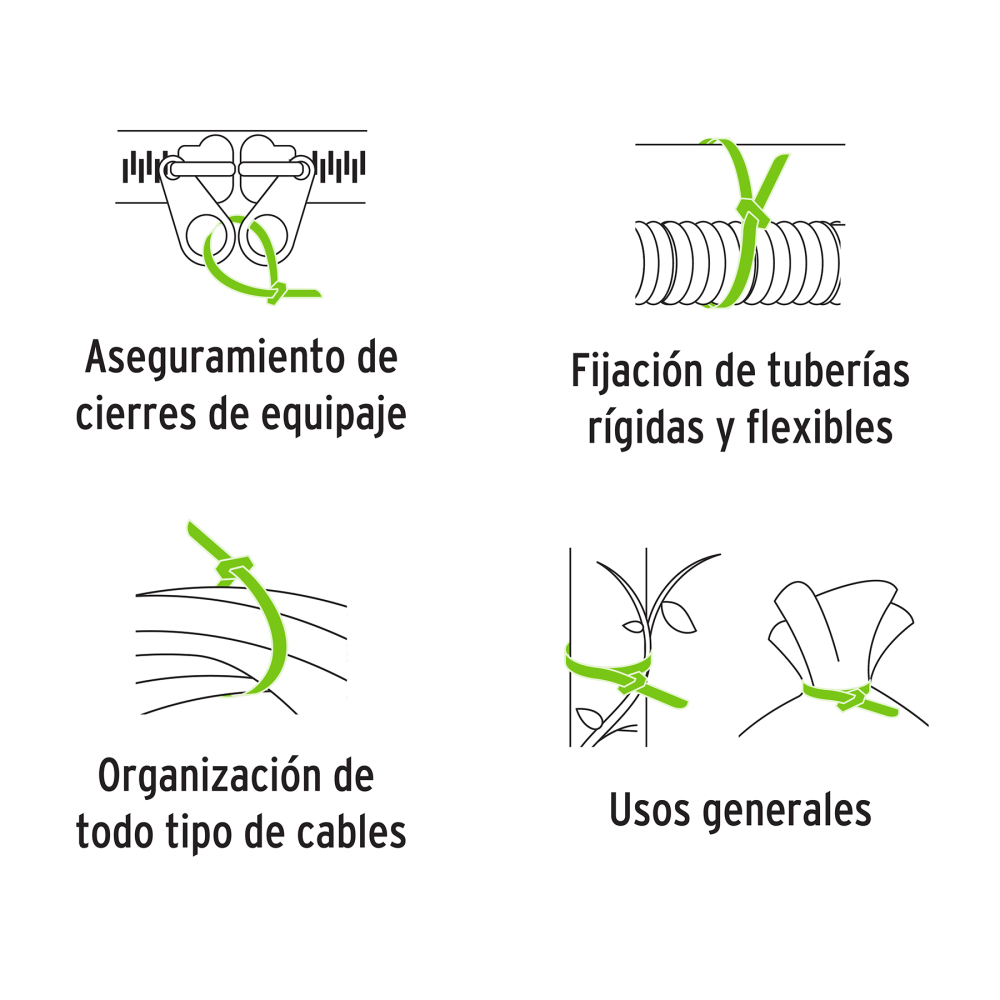 Aseguramiento de cierres de equipaje

Fijación de tuberías rígidas y flexibles

Organización de todo tipo de cables

Usos generales