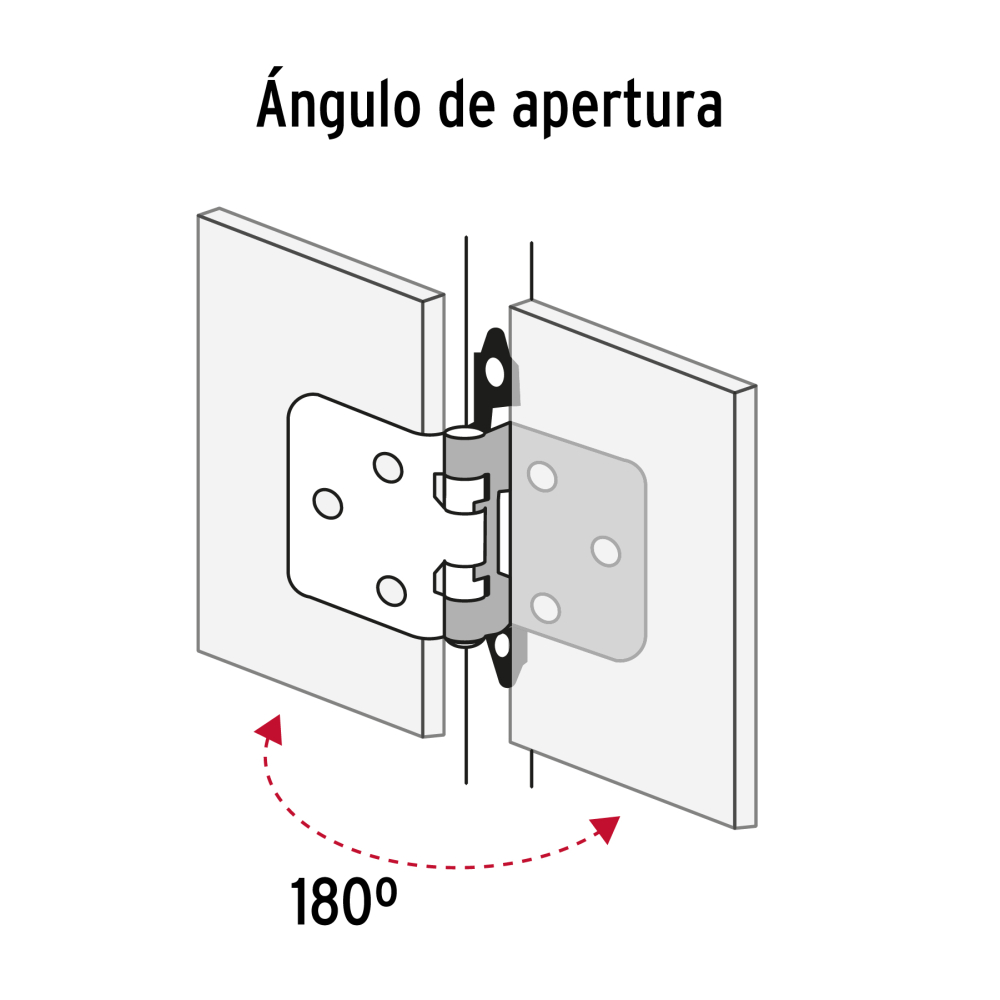 Ángulo de apertura

180º