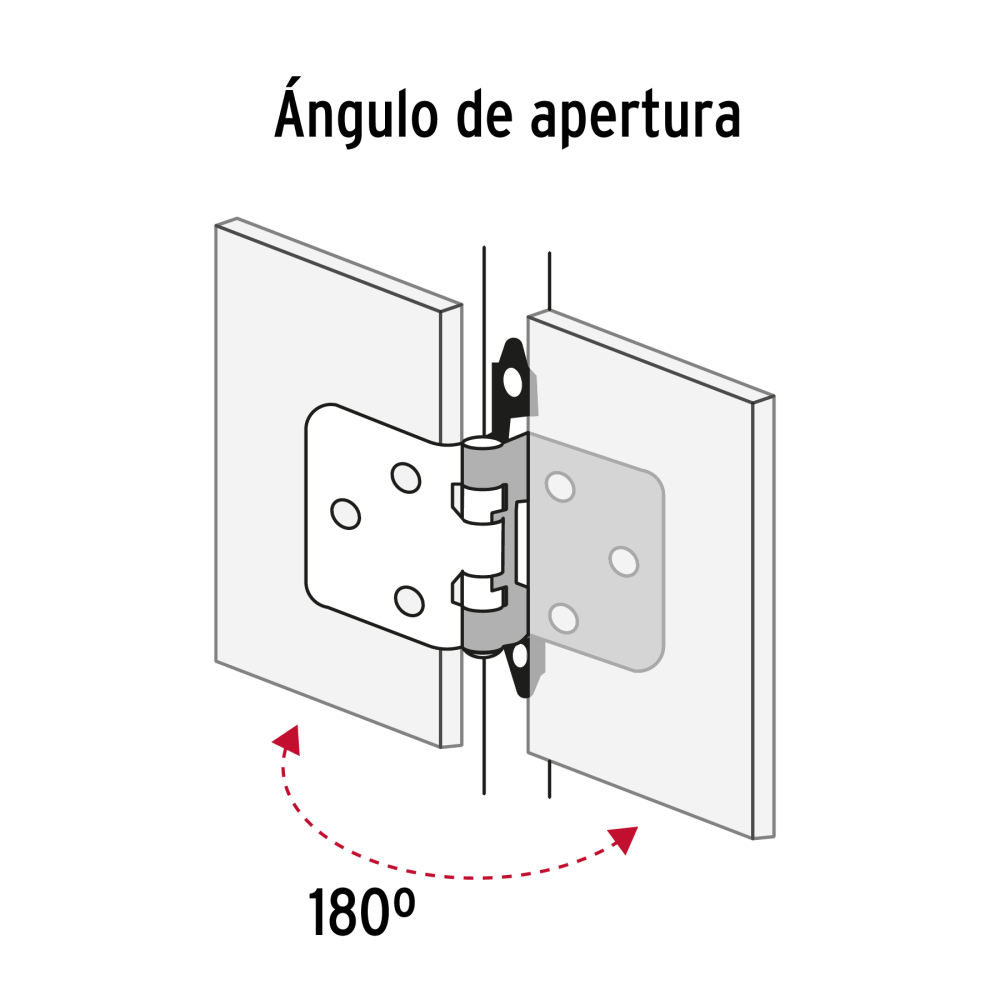 Ángulo de apertura

180º