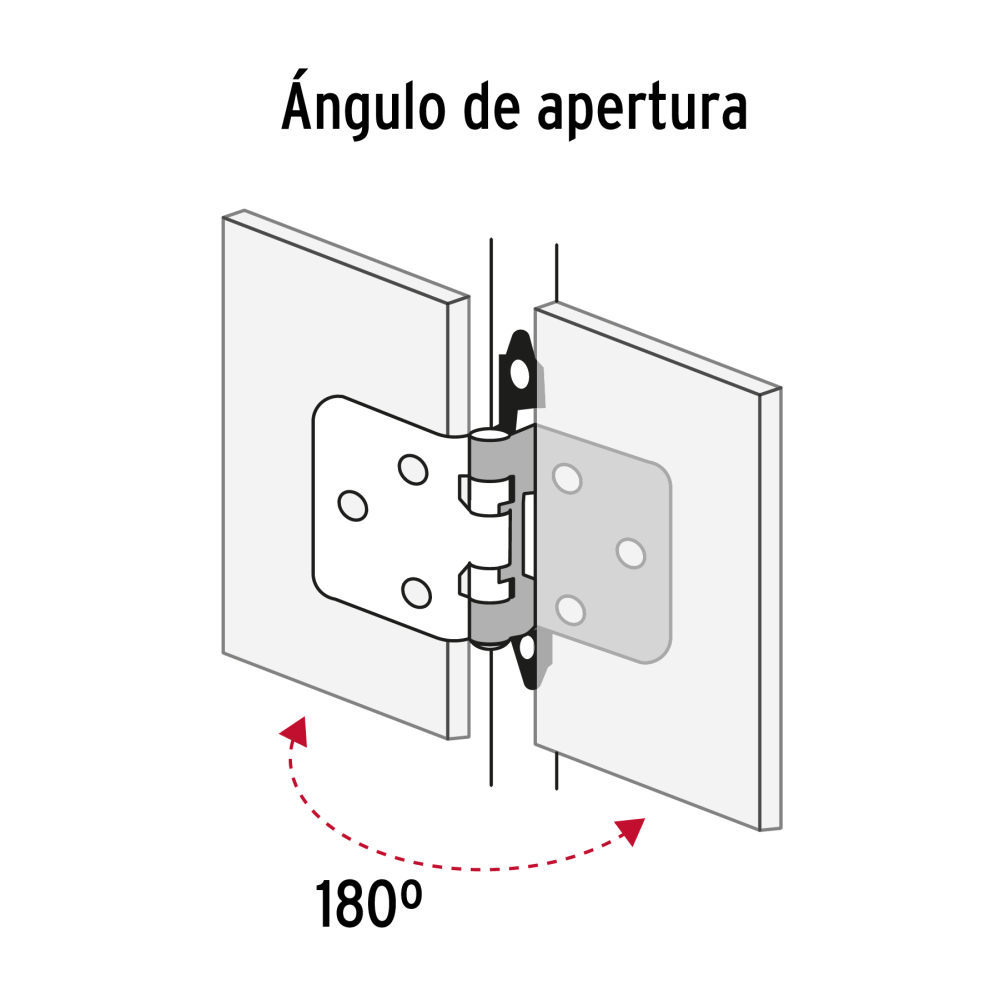 Ángulo de apertura

180º