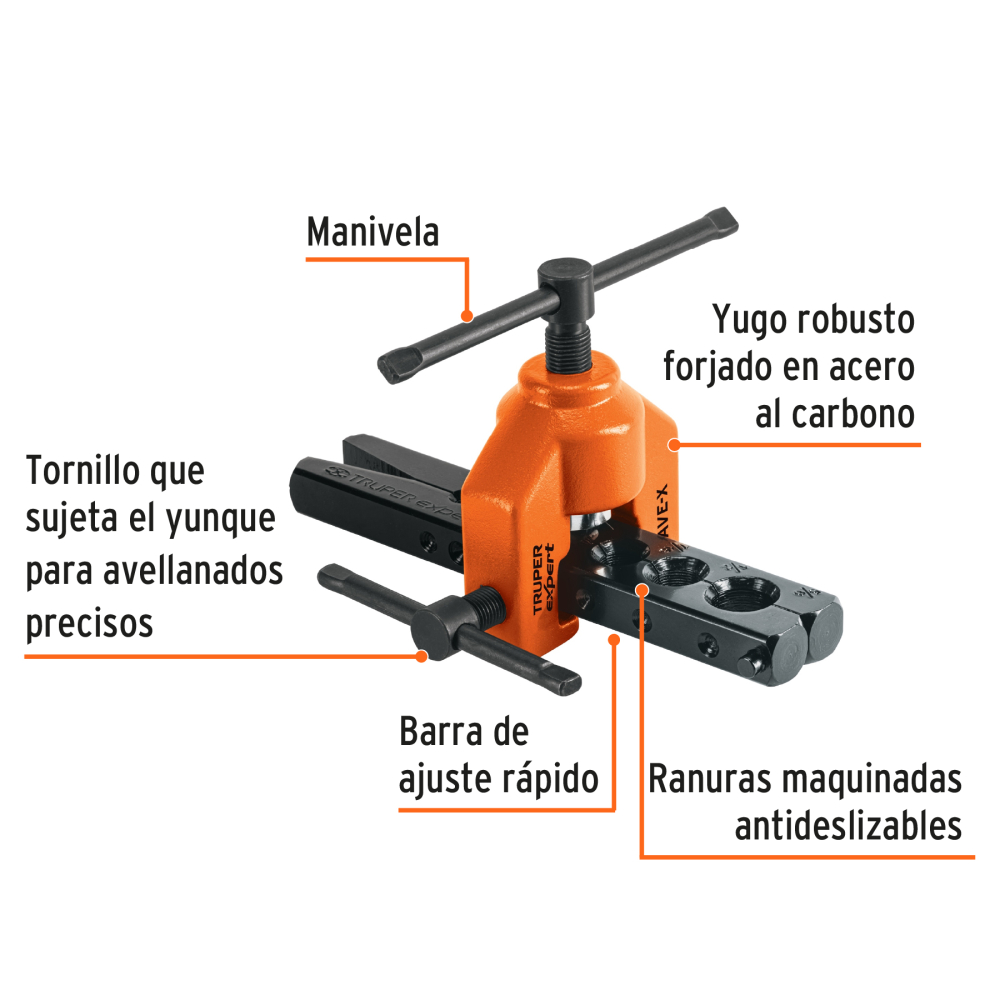 Manivela

Yugo robusto forjado en acero al carbono

Tornillo que sujeta el yunque para avellanados precisos

TRUPER expert

TRUPER expert

AVE-X

Barra de ajuste rápido

Ranuras maquinadas antideslizables